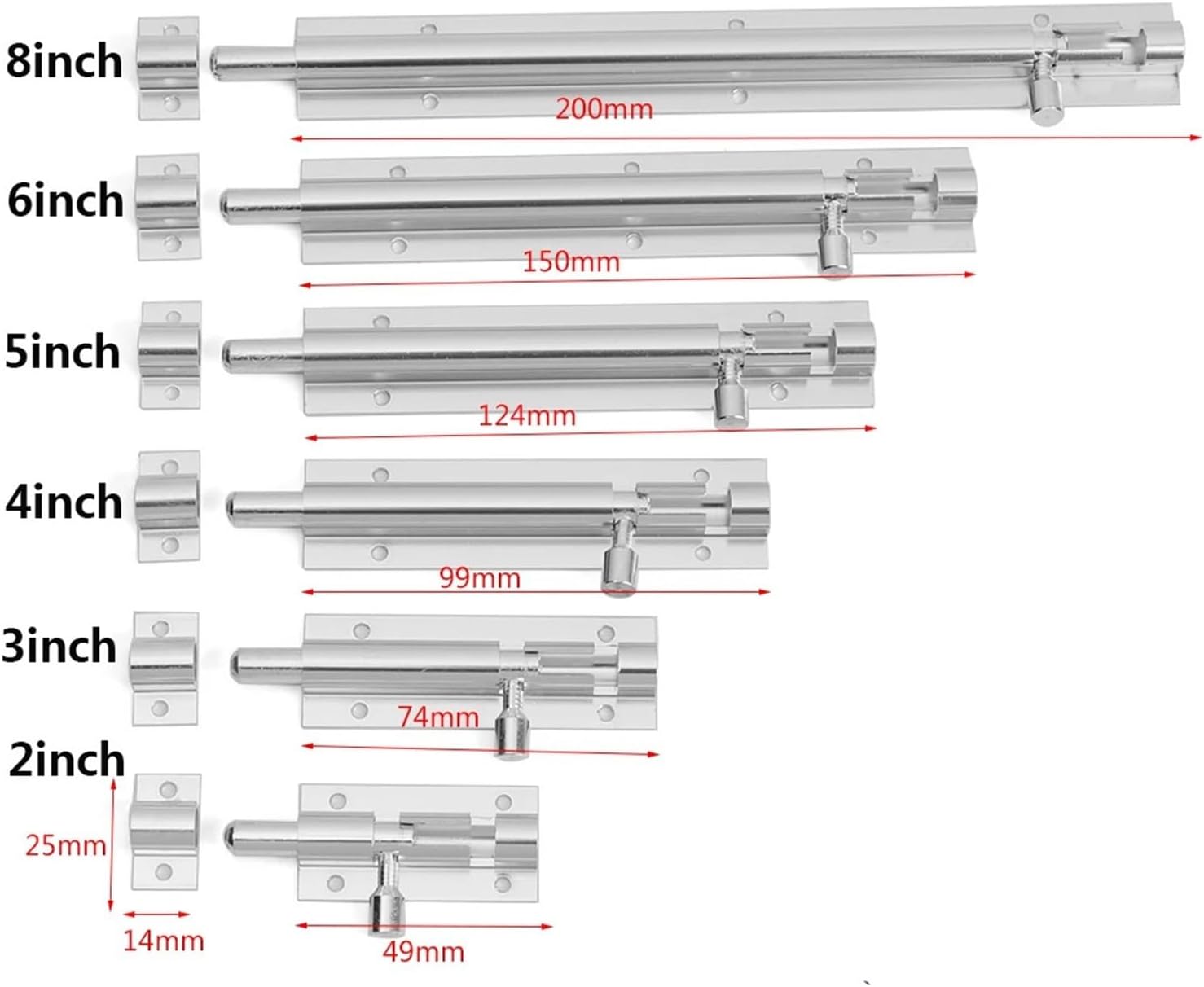 8inch
200mm
6inch
150mm
5inch
124mm
4inch
99mm
3inch
74mm
2inch
25mm
14mm
49mm