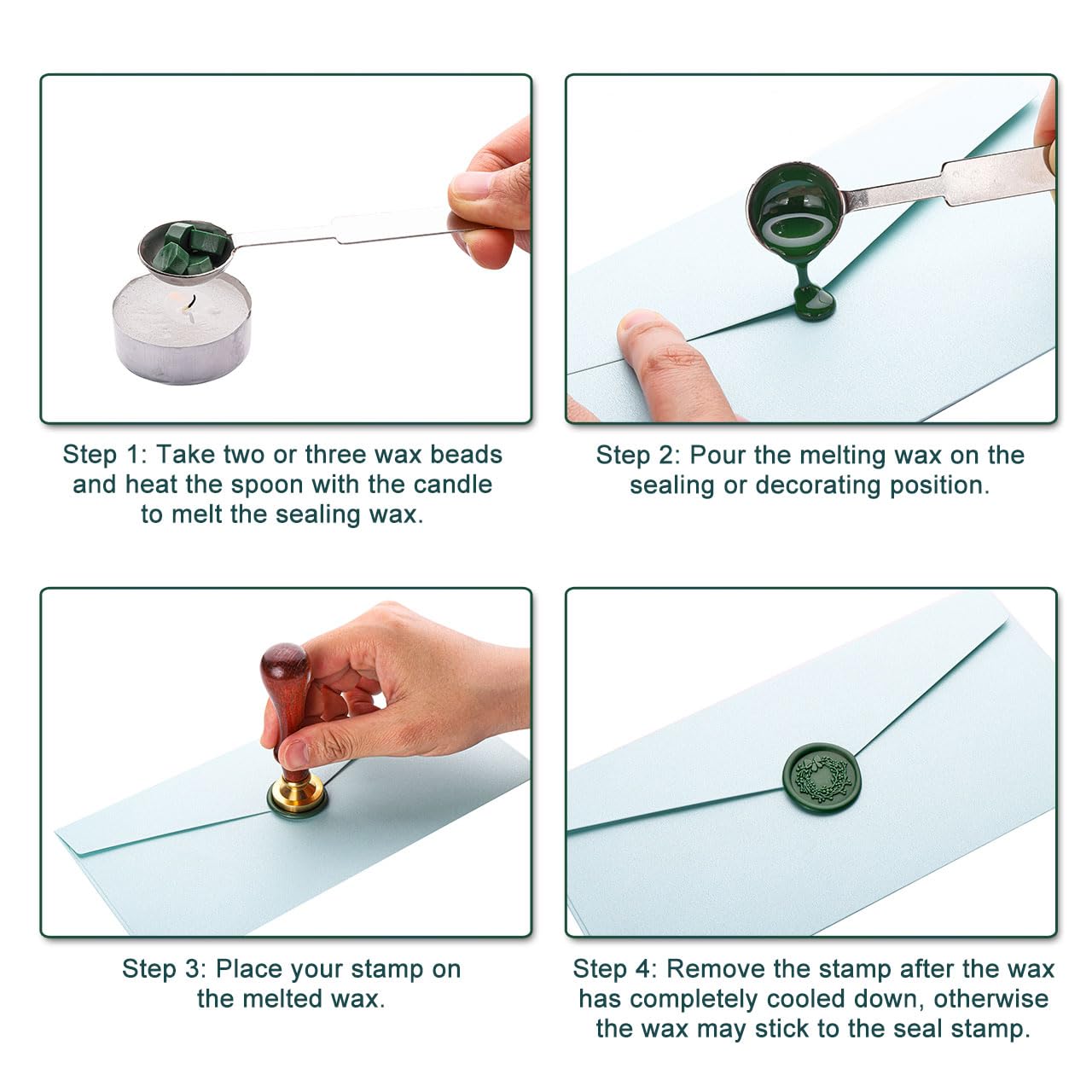 Step 1: Take two or three wax beads and heat the spoon with the candle to melt the sealing wax.

Step 2: Pour the melting wax on the sealing or decorating position.

Step 3: Place your stamp on the melted wax.

Step 4: Remove the stamp after the wax has completely cooled down, otherwise the wax may stick to the seal stamp.