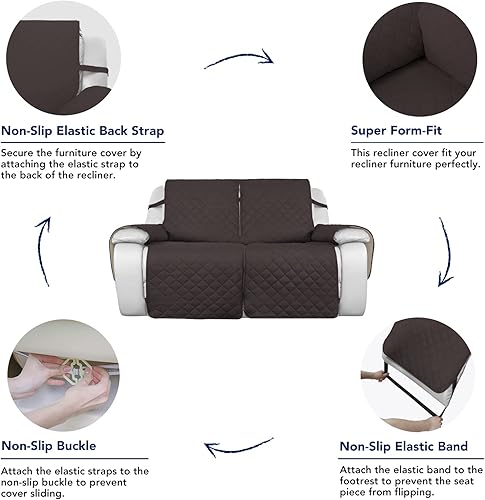 Non-Slip Elastic Back Strap

Secure the furniture cover by attaching the elastic strap to the back of the recliner.

Super Form-Fit

This recliner cover fit your recliner furniture perfectly.

Non-Slip Buckle

Attach the elastic straps to the non-slip buckle to prevent cover sliding.

Non-Slip Elastic Band

Attach the elastic band to the footrest to prevent the seat piece from flipping.