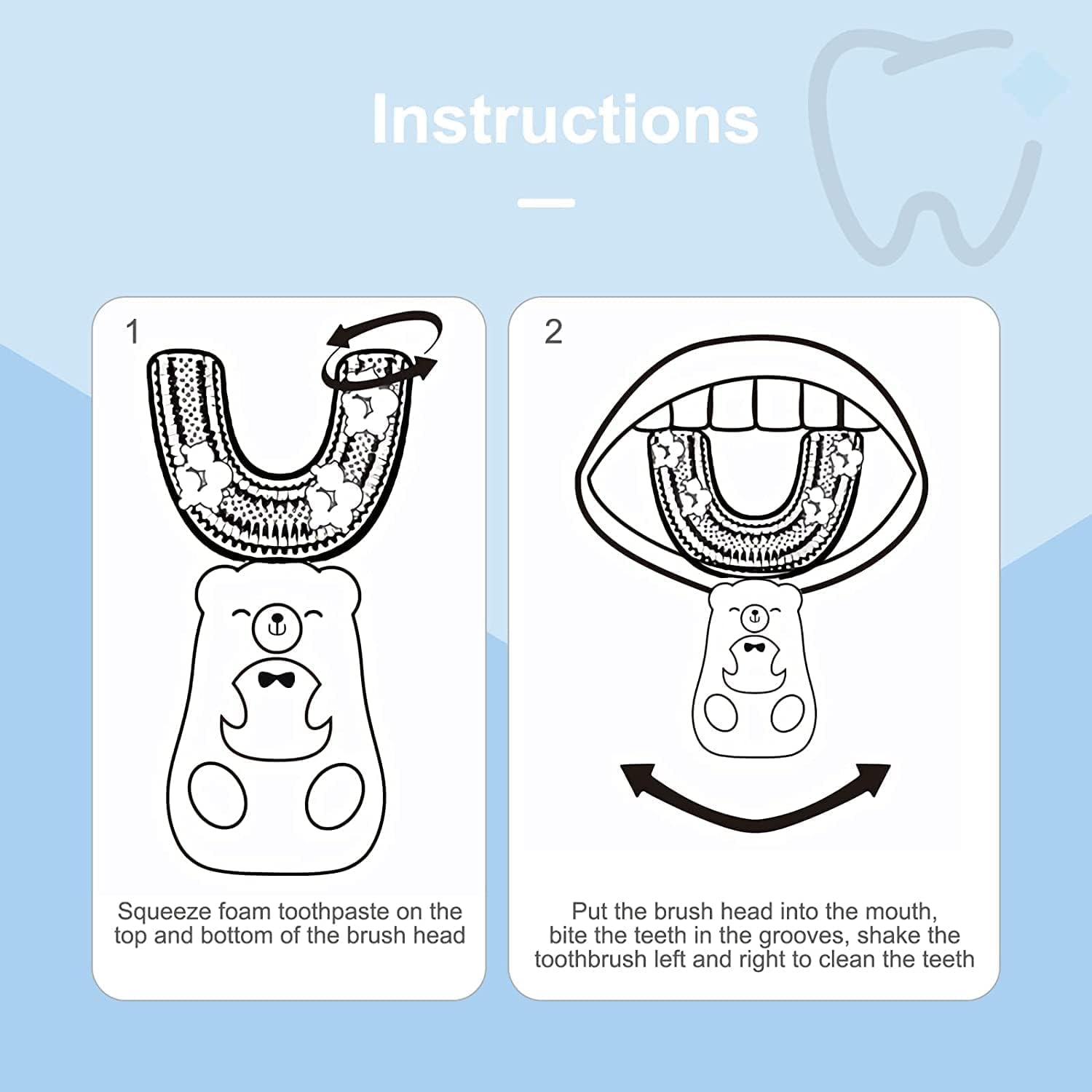 Instructions

1

Squeeze foam toothpaste on the top and bottom of the brush head

2

Put the brush head into the mouth, bite the teeth in the grooves, shake the toothbrush left and right to clean the teeth