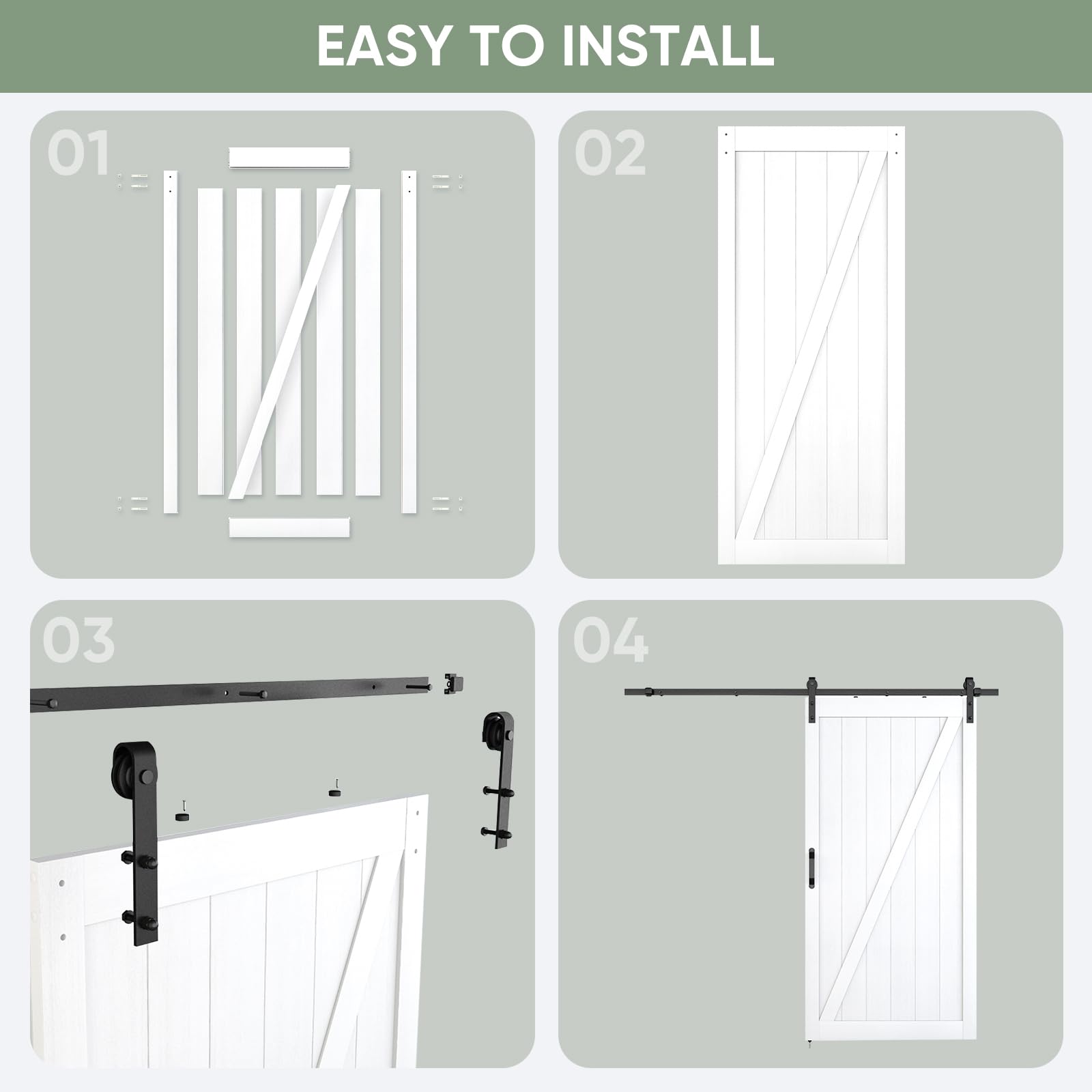 EASY TO INSTALL

01

02

03

04