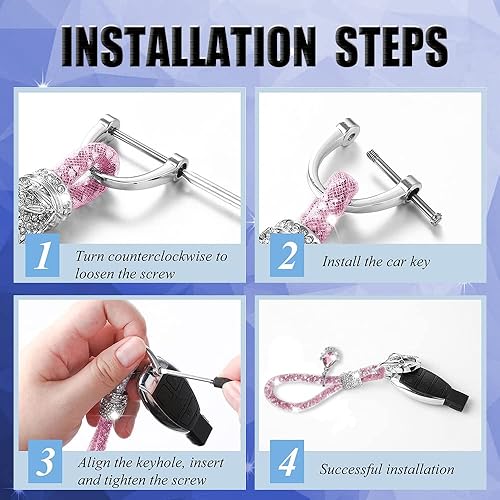 INSTALLATION STEPS

1 Turn counterclockwise to loosen the screw

2 Install the car key

3 Align the keyhole, insert and tighten the screw

4 Successful installation