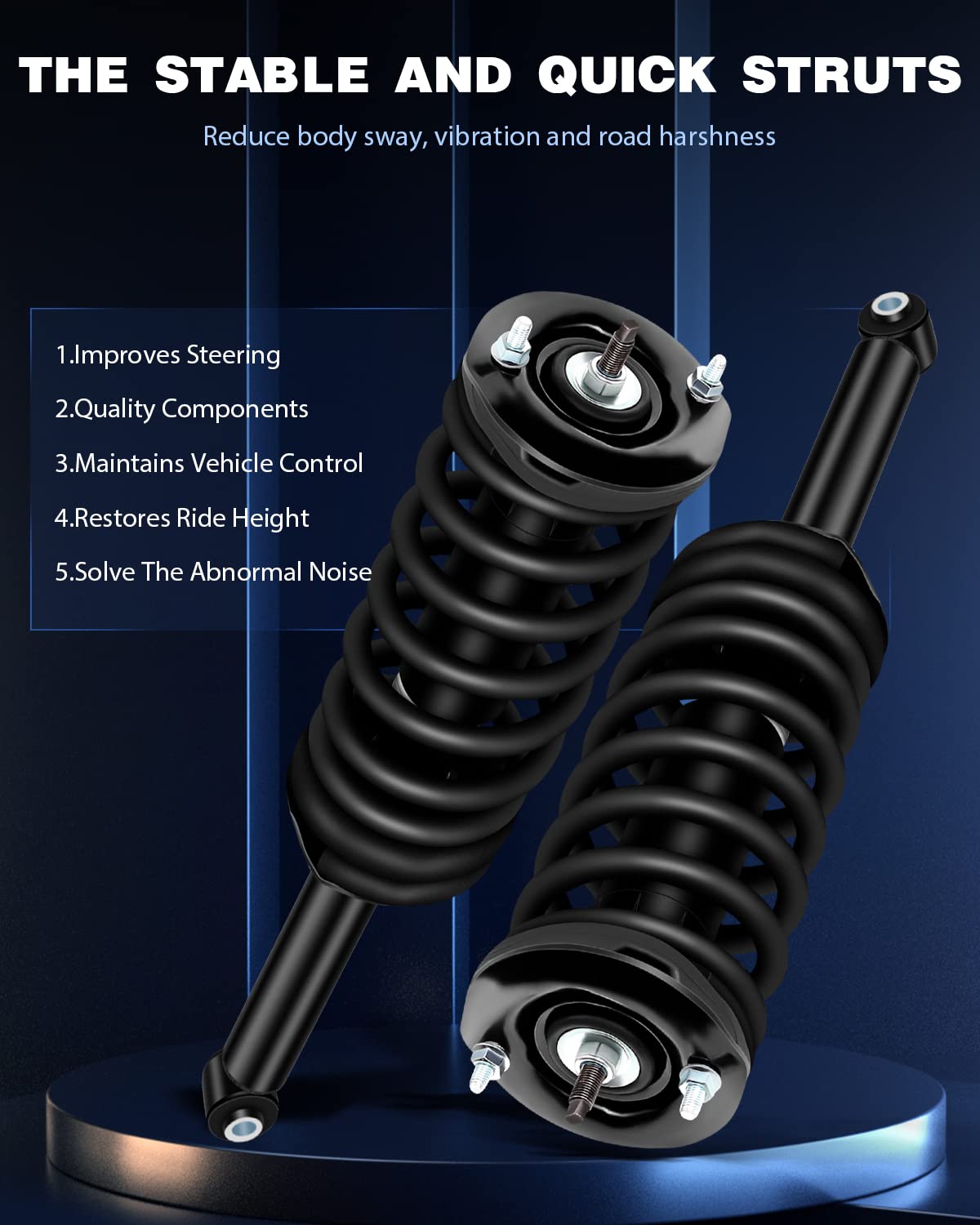 THE STABLE AND QUICK STRUTS

Reduce body sway, vibration and road harshness

1.Improves Steering

2.Quality Components

3.Maintains Vehicle Control

4.Restores Ride Height

5.Solve The Abnormal Noise