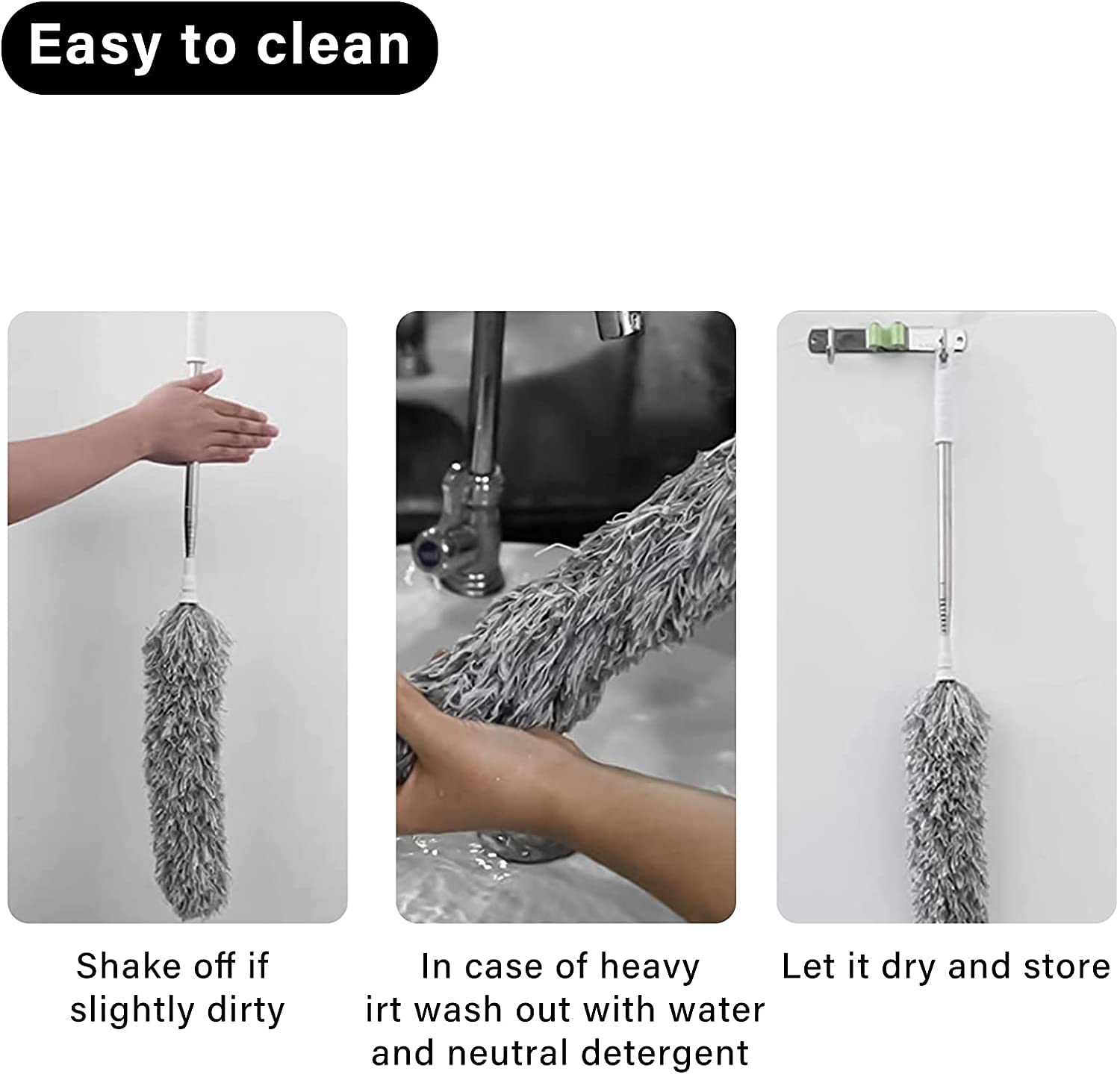 Easy to clean

Shake off if slightly dirty

In case of heavy irt wash out with water and neutral detergent

Let it dry and store