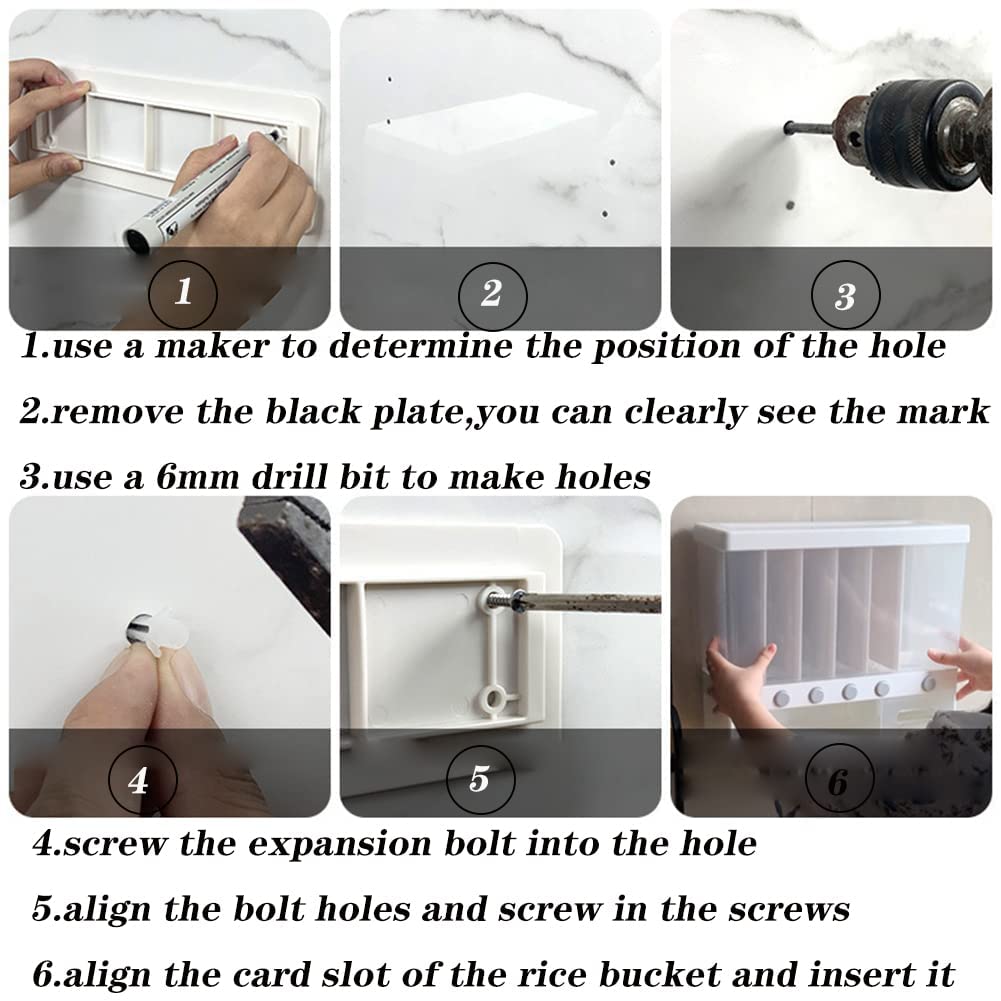 1

2

3

1.use a maker to determine the position of the hole

2.remove the black plate,you can clearly see the mark

3.use a 6mm drill bit to make holes

4

5

6

4.screw the expansion bolt into the hole

5.align the bolt holes and screw in the screws

6.align the card slot of the rice bucket and insert it