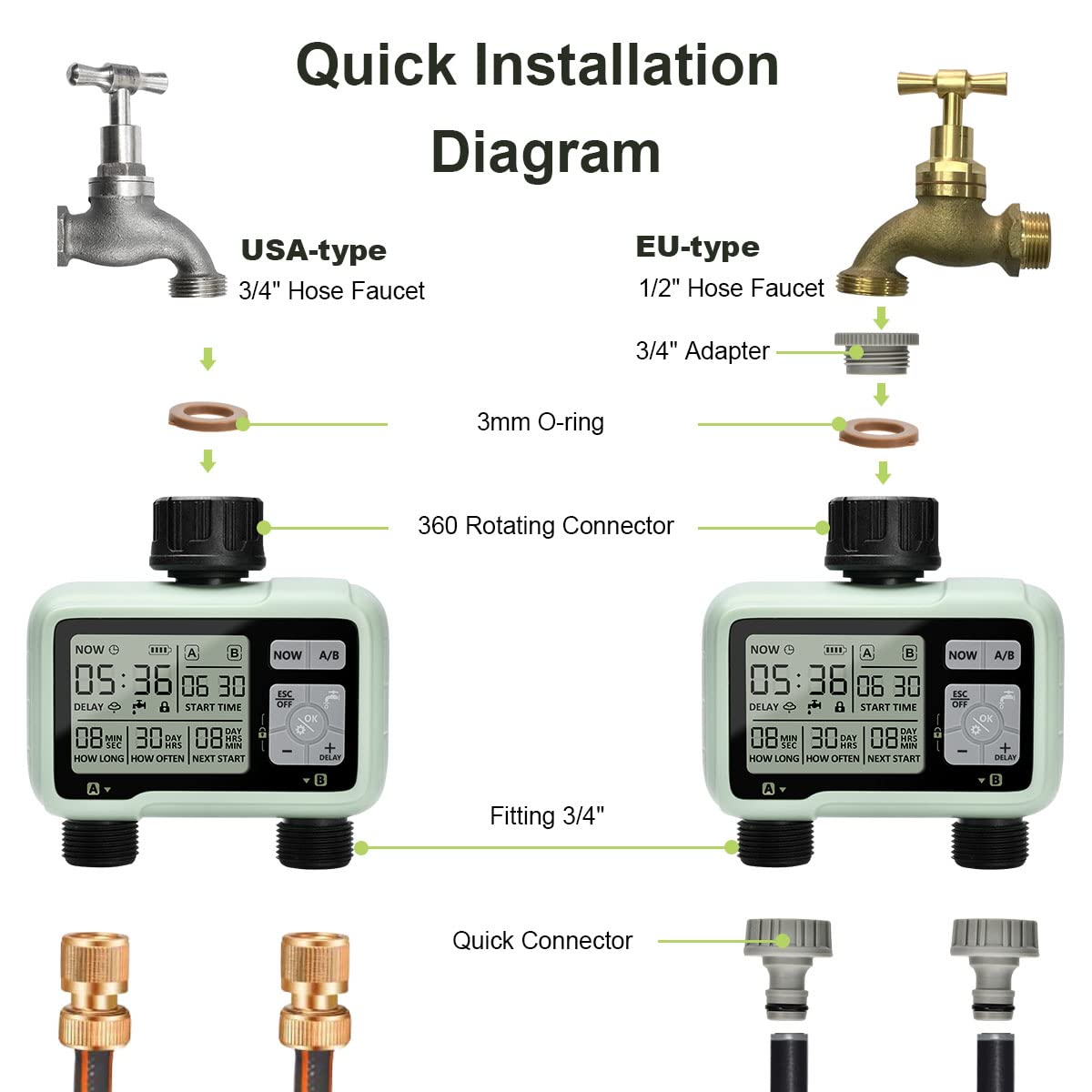 Quick Installation Diagram

USA-type
3/4" Hose Faucet

EU-type
1/2" Hose Faucet

3/4" Adapter

3mm O-ring

360 Rotating Connector

NOW
A B
05:36 06 30
DELAY
START TIME
08 MIN SEC
30 DAY HRS
08 DAY HRS MIN
HOW LONG
HOW OFTEN
NEXT START
NOW
A/B
ESC OFF
OK
−
+
DELAY
A
B

NOW
A B
05:36 06 30
DELAY
START TIME
08 MIN SEC
30 DAY HRS
08 DAY HRS MIN
HOW LONG
HOW OFTEN
NEXT START
NOW
A/B
ESC OFF
OK
−
+
DELAY
A
B

Fitting 3/4"

Quick Connector