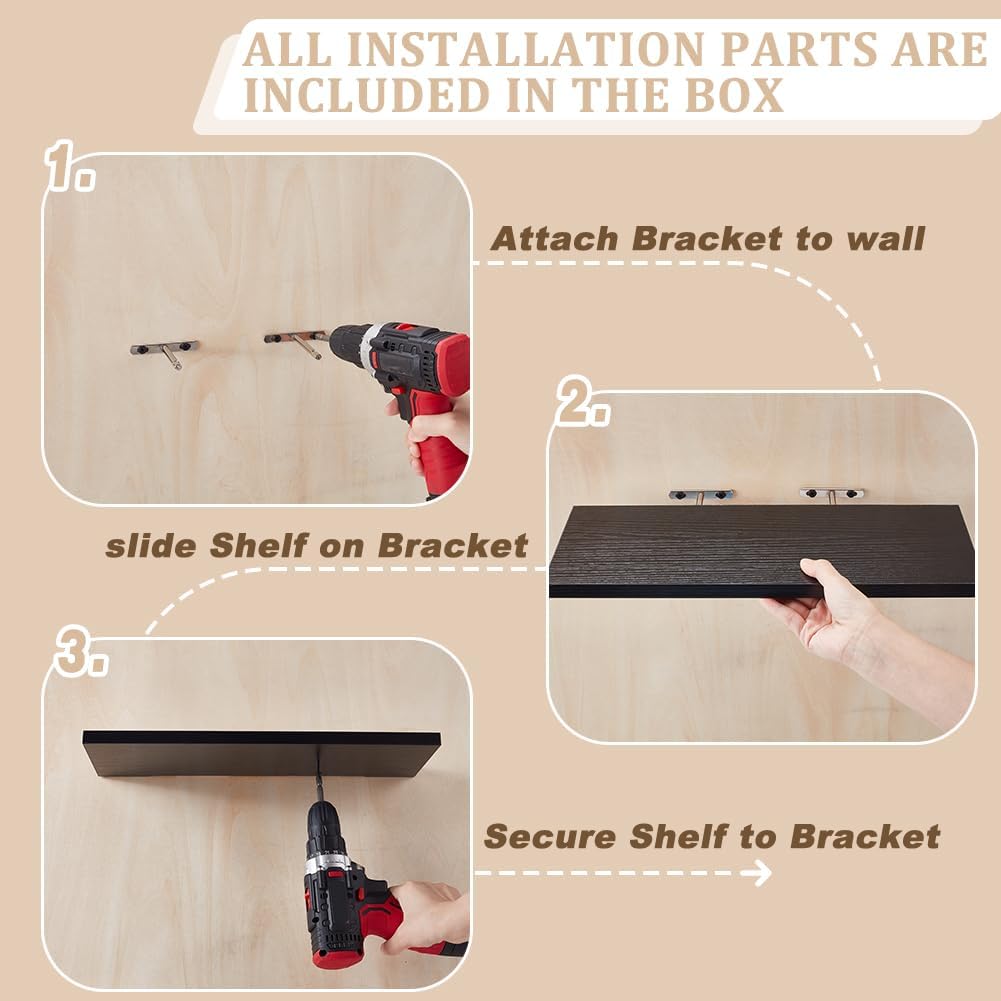 ALL INSTALLATION PARTS ARE INCLUDED IN THE BOX

1.

Attach Bracket to wall

2.

slide Shelf on Bracket

3.

Secure Shelf to Bracket