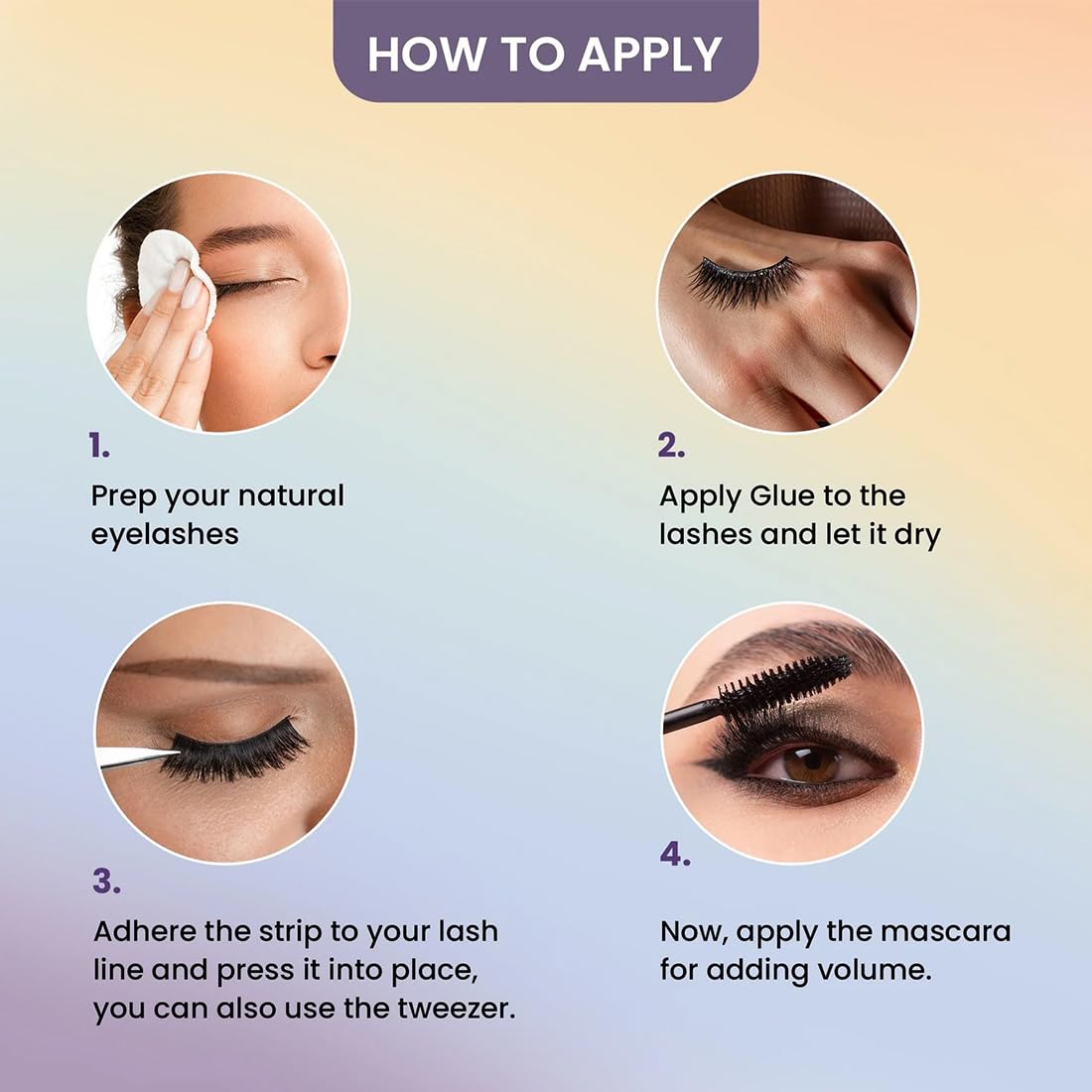 HOW TO APPLY

1.

Prep your natural eyelashes

2.

Apply Glue to the lashes and let it dry

3.

Adhere the strip to your lash line and press it into place, you can also use the tweezer.

4.

Now, apply the mascara for adding volume.