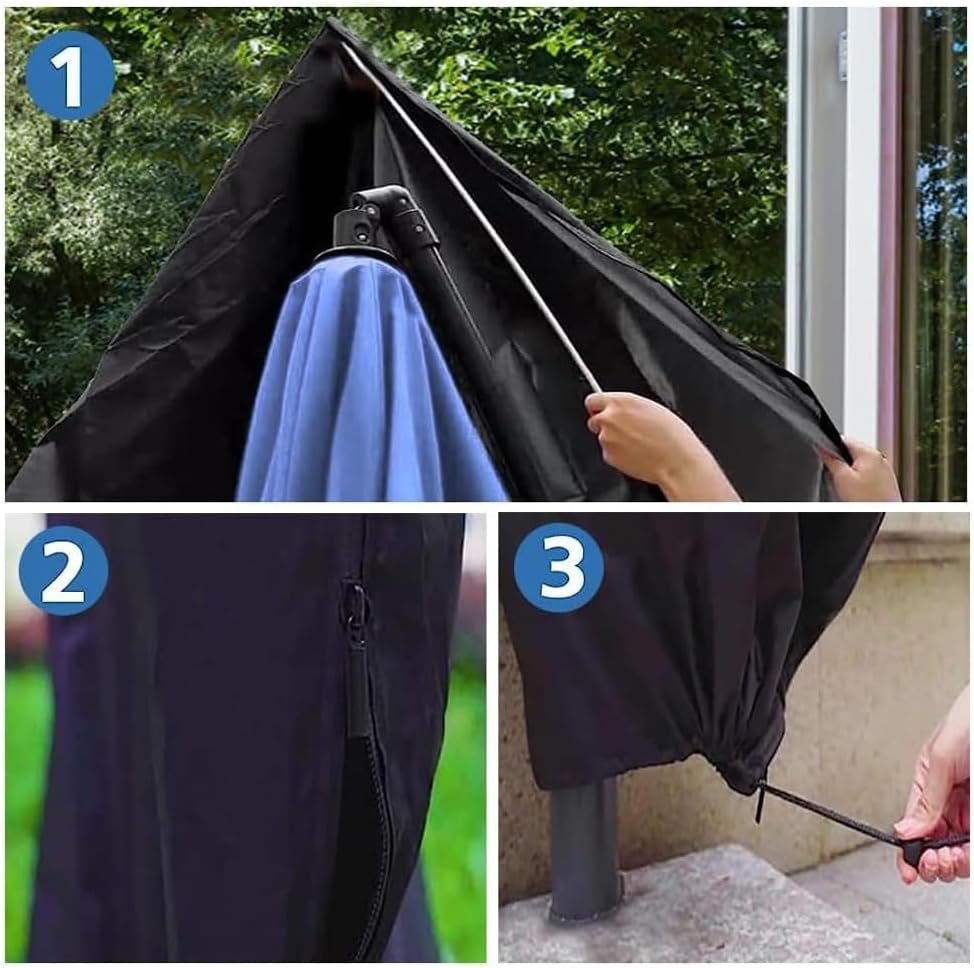 1

2

3