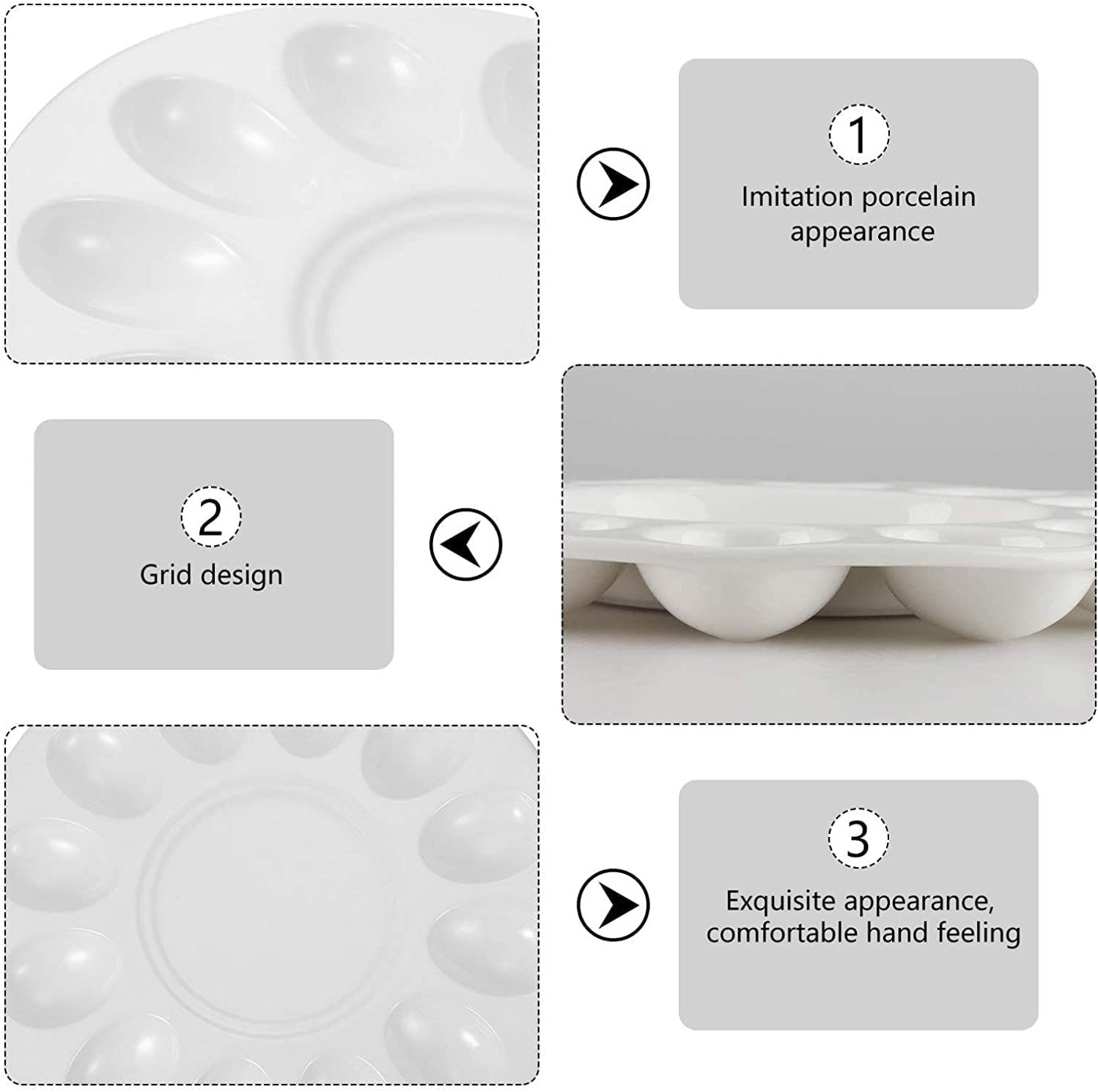 1
Imitation porcelain appearance

2
Grid design

3
Exquisite appearance, comfortable hand feeling