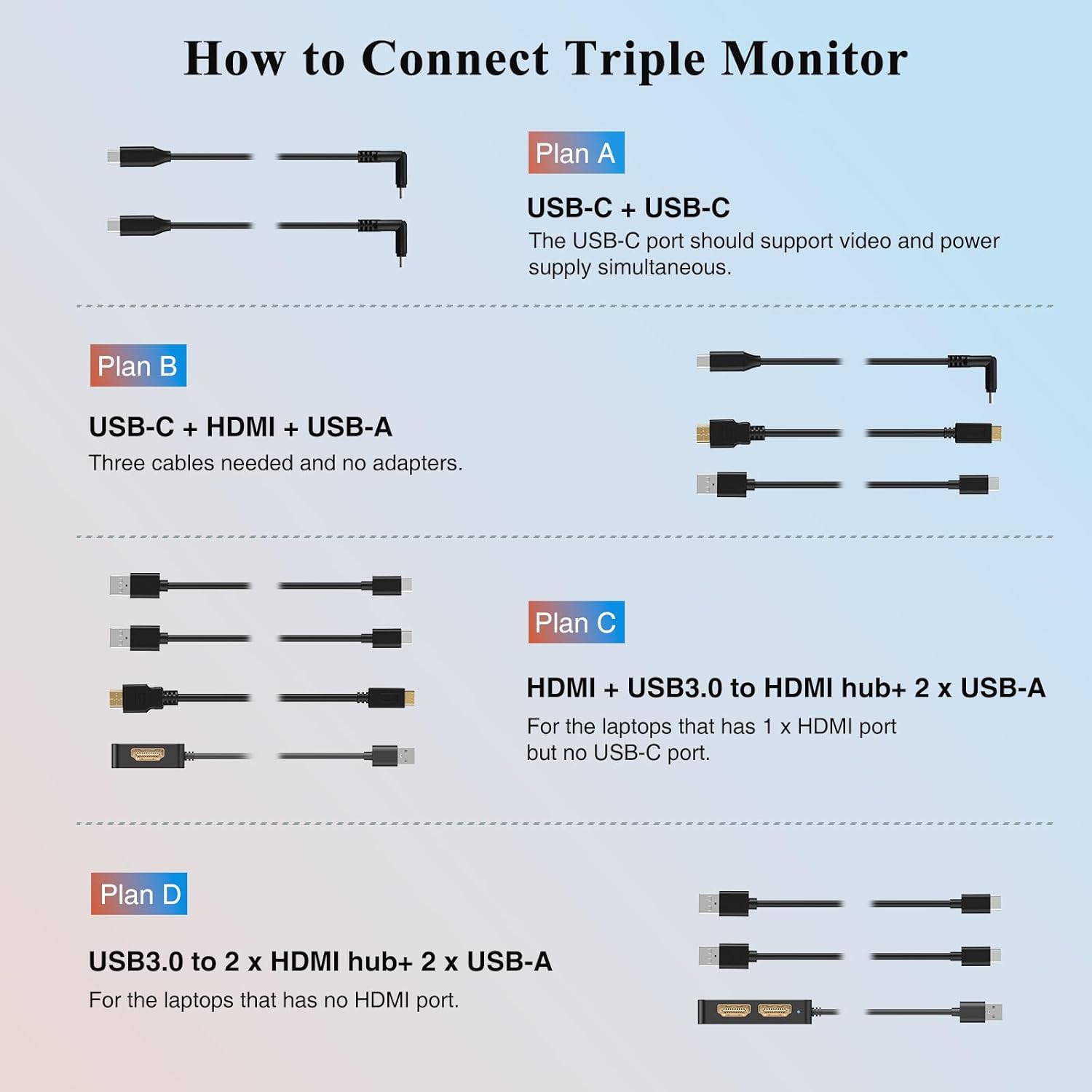 How to Connect Triple Monitor

Plan A

USB-C + USB-C

The USB-C port should support video and power supply simultaneous.

Plan B

USB-C + HDMI + USB-A

Three cables needed and no adapters.

Plan C

HDMI + USB3.0 to HDMI hub+ 2 x USB-A

For the laptops that has 1 x HDMI port but no USB-C port.

Plan D

USB3.0 to 2 x HDMI hub+ 2 x USB-A

For the laptops that has no HDMI port.