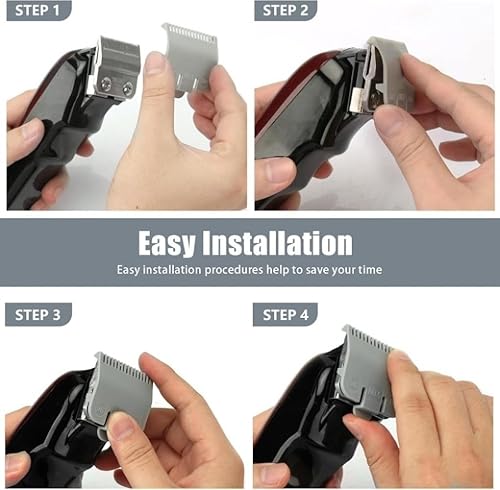 STEP 1

STEP 2

Easy Installation

Easy installation procedures help to save your time

STEP 3

STEP 4