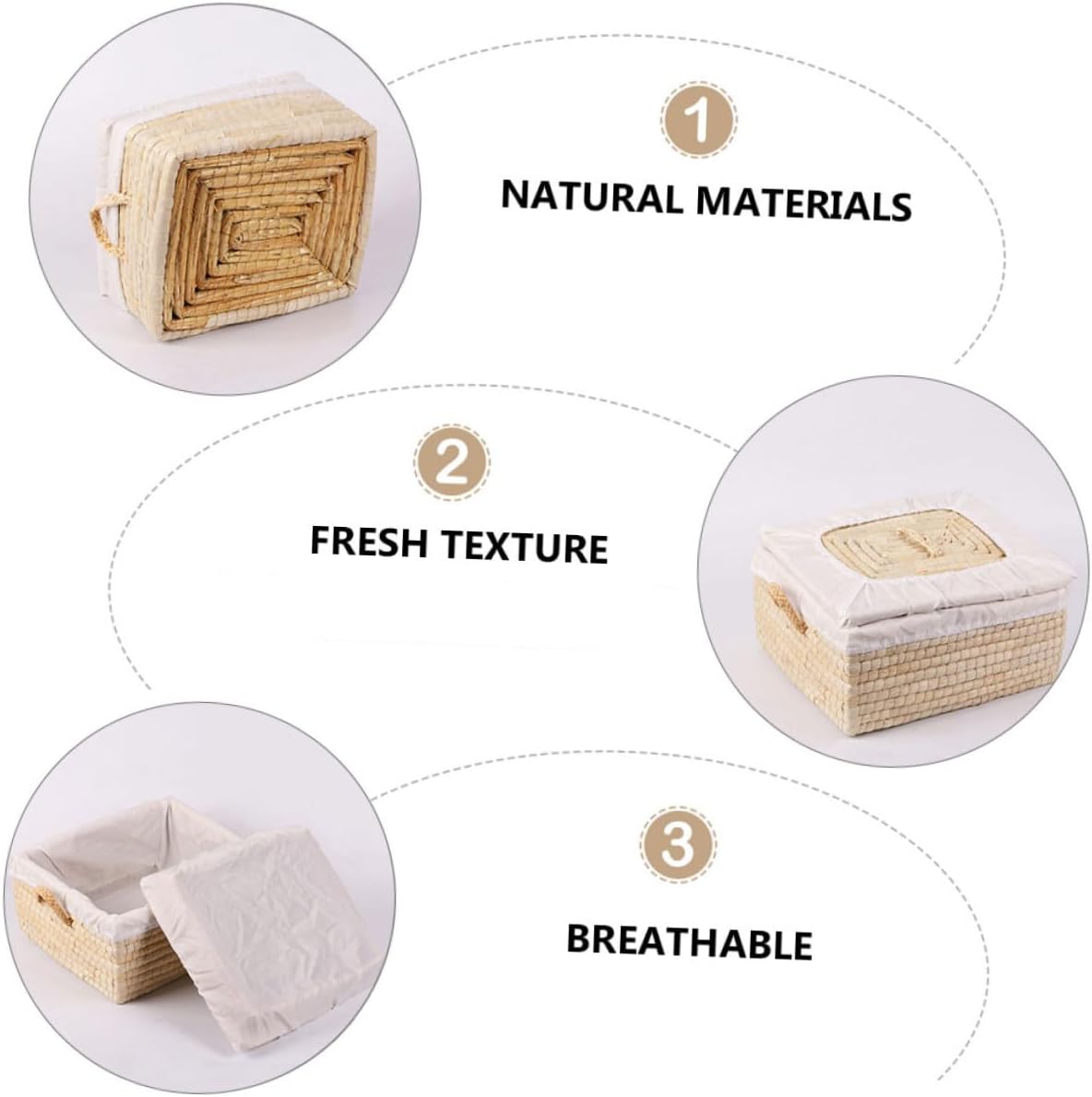 1

NATURAL MATERIALS

2

FRESH TEXTURE

3

BREATHABLE