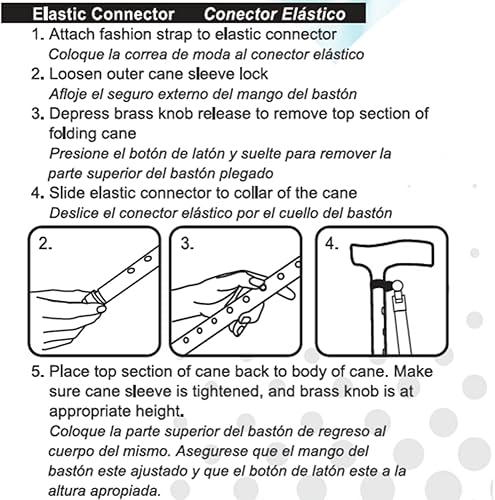 Elastic Connector Conector Elástico

1. Attach fashion strap to elastic connector
Coloque la correa de moda al conector elástico

2. Loosen outer cane sleeve lock
Afloje el seguro externo del mango del bastón

3. Depress brass knob release to remove top section of folding cane
Presione el botón de latón y suelte para remover la parte superior del bastón plegado

4. Slide elastic connector to collar of the cane
Deslice el conector elástico por el cuello del bastón

2.

3.

4.

5. Place top section of cane back to body of cane. Make sure cane sleeve is tightened, and brass knob is at appropriate height.
Coloque la parte superior del bastón de regreso al cuerpo del mismo. Asegurese que el mango del bastón este ajustado y que el botón de latón este a la altura apropiada.