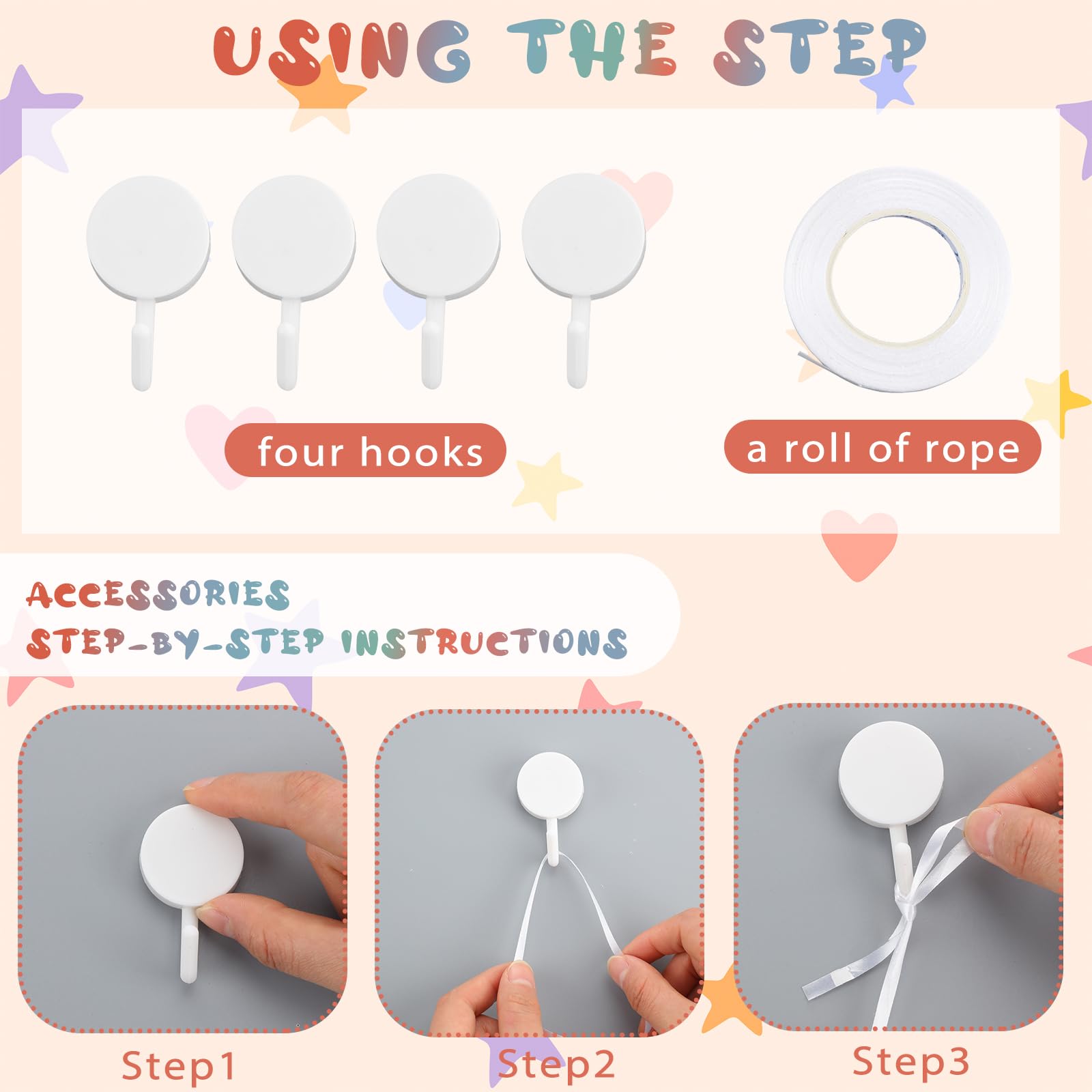 USING THE STEP

four hooks

a roll of rope

ACCESSORIES
STEP-BY-STEP INSTRUCTIONS

Step1

Step2

Step3