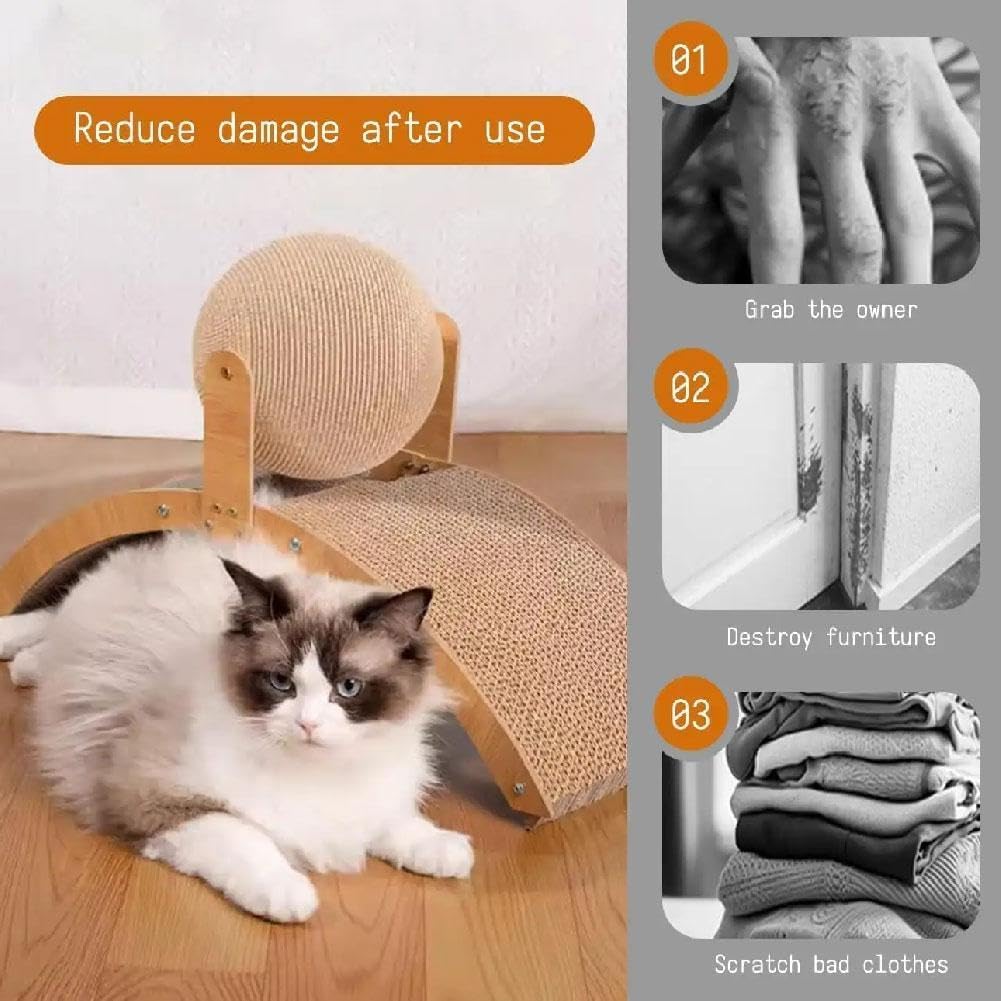 Reduce damage after use

01

Grab the owner

02

Destroy furniture

03

Scratch bad clothes