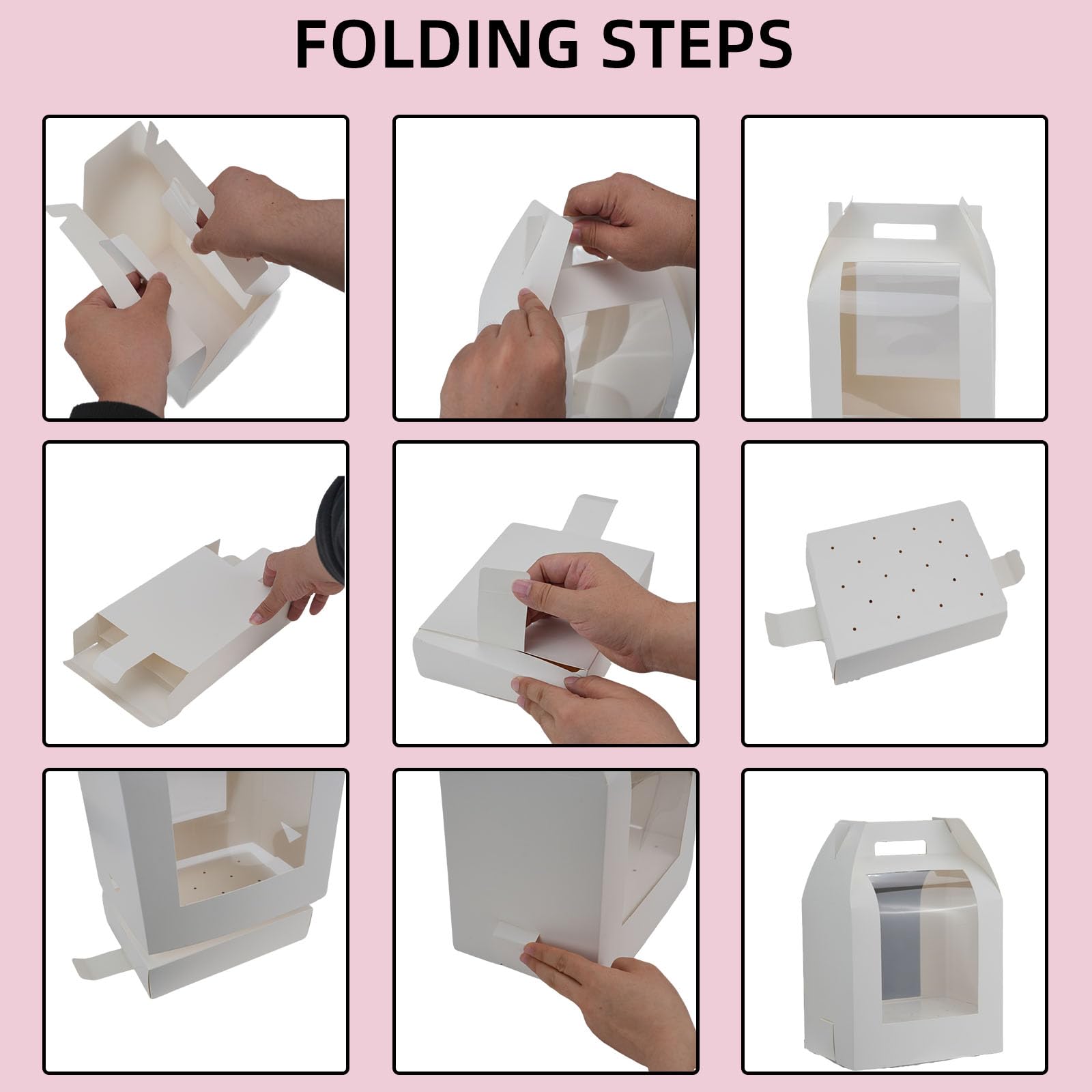 FOLDING STEPS