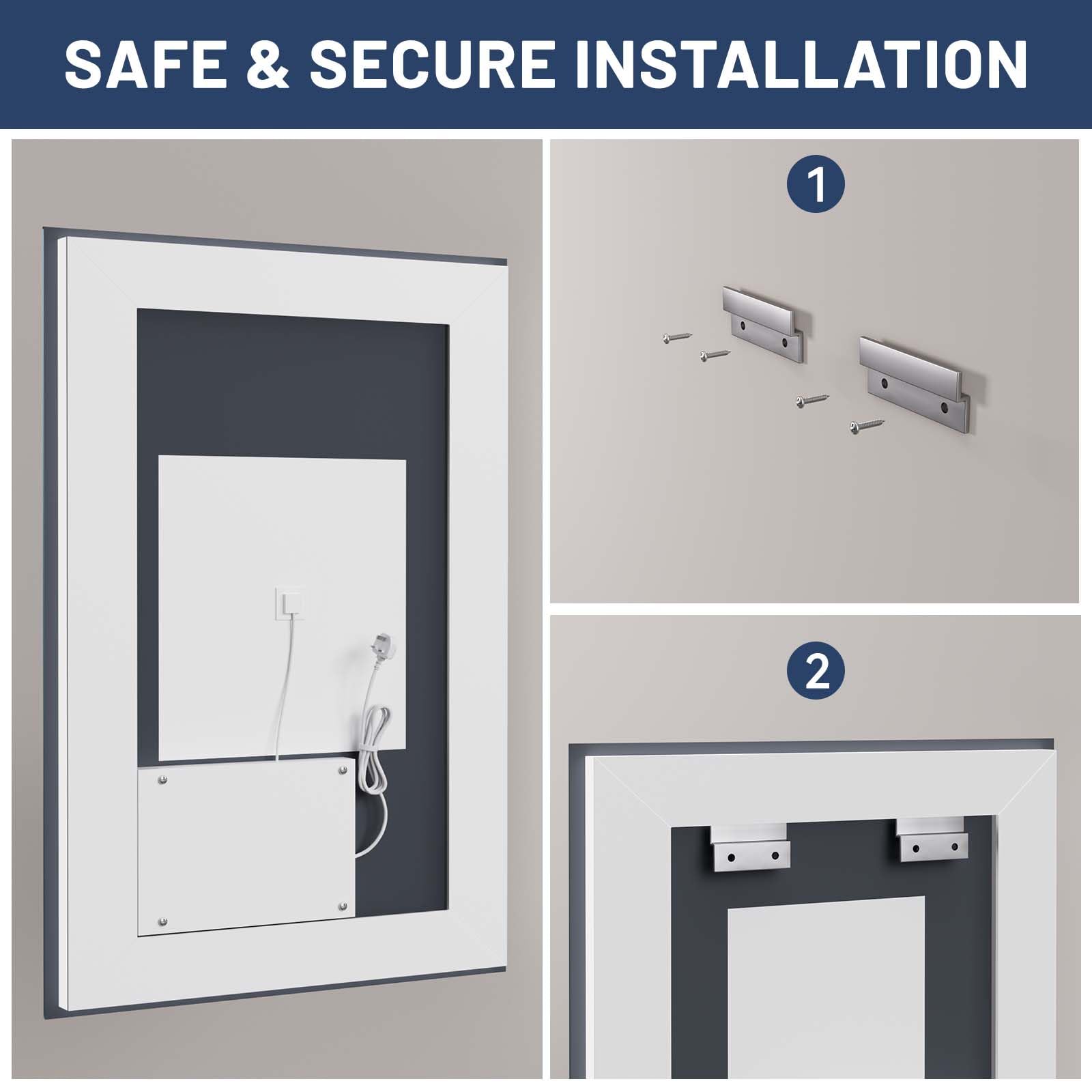 SAFE & SECURE INSTALLATION

1

2