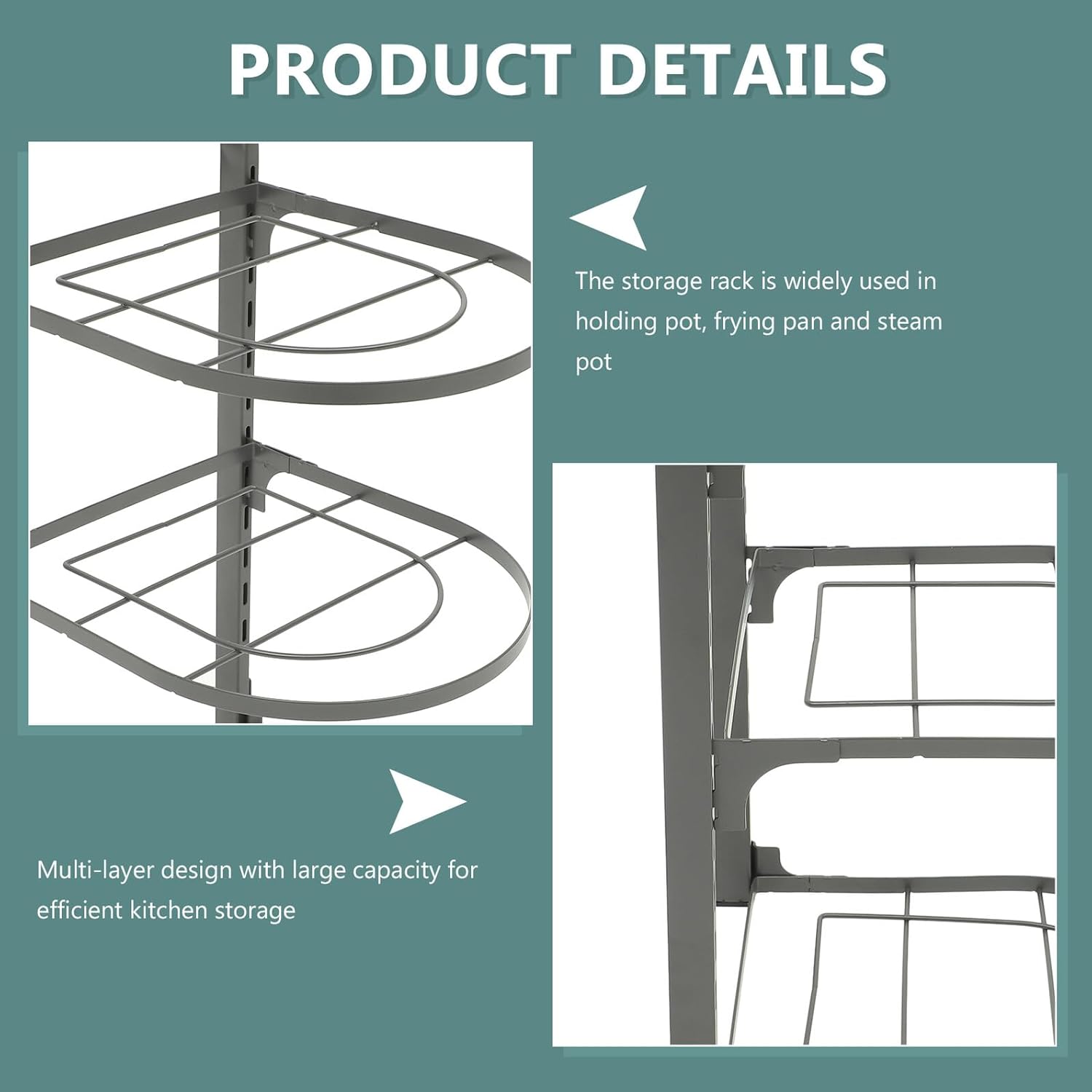 PRODUCT DETAILS

The storage rack is widely used in holding pot, frying pan and steam pot

Multi-layer design with large capacity for efficient kitchen storage