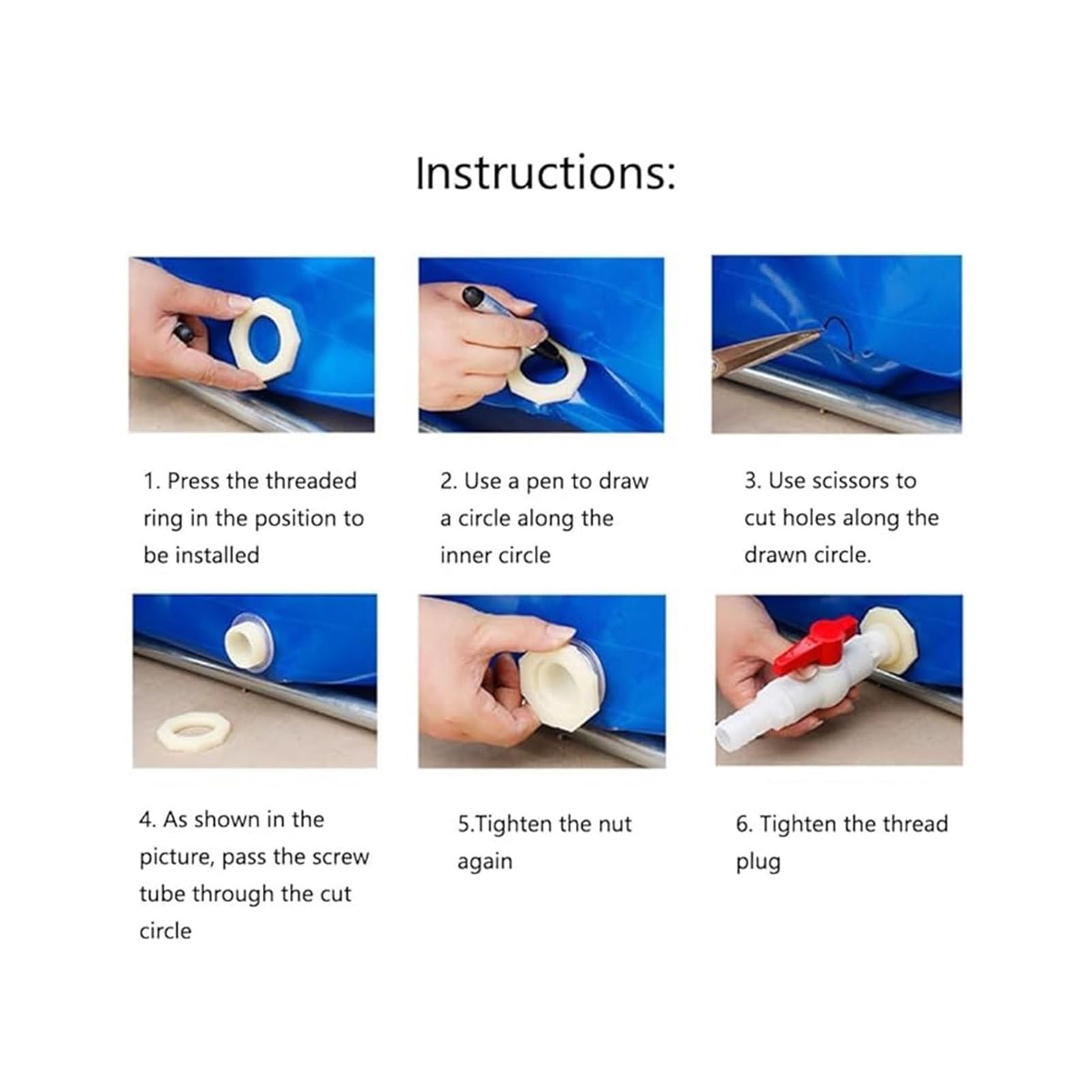 Instructions:

1. Press the threaded ring in the position to be installed

2. Use a pen to draw a circle along the inner circle

3. Use scissors to cut holes along the drawn circle.

4. As shown in the picture, pass the screw tube through the cut circle

5.Tighten the nut again

6. Tighten the thread plug