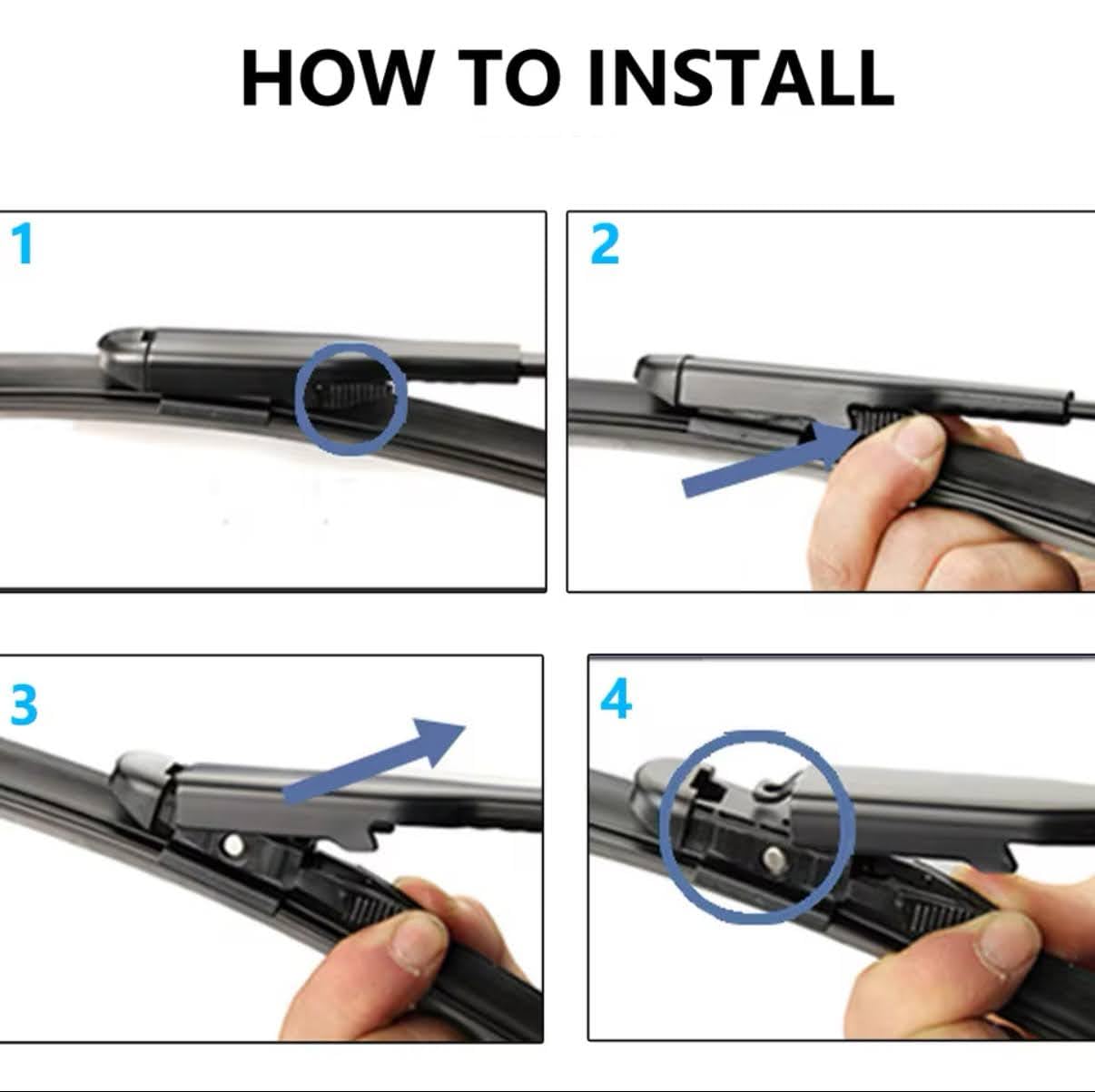 HOW TO INSTALL

1

2

3

4