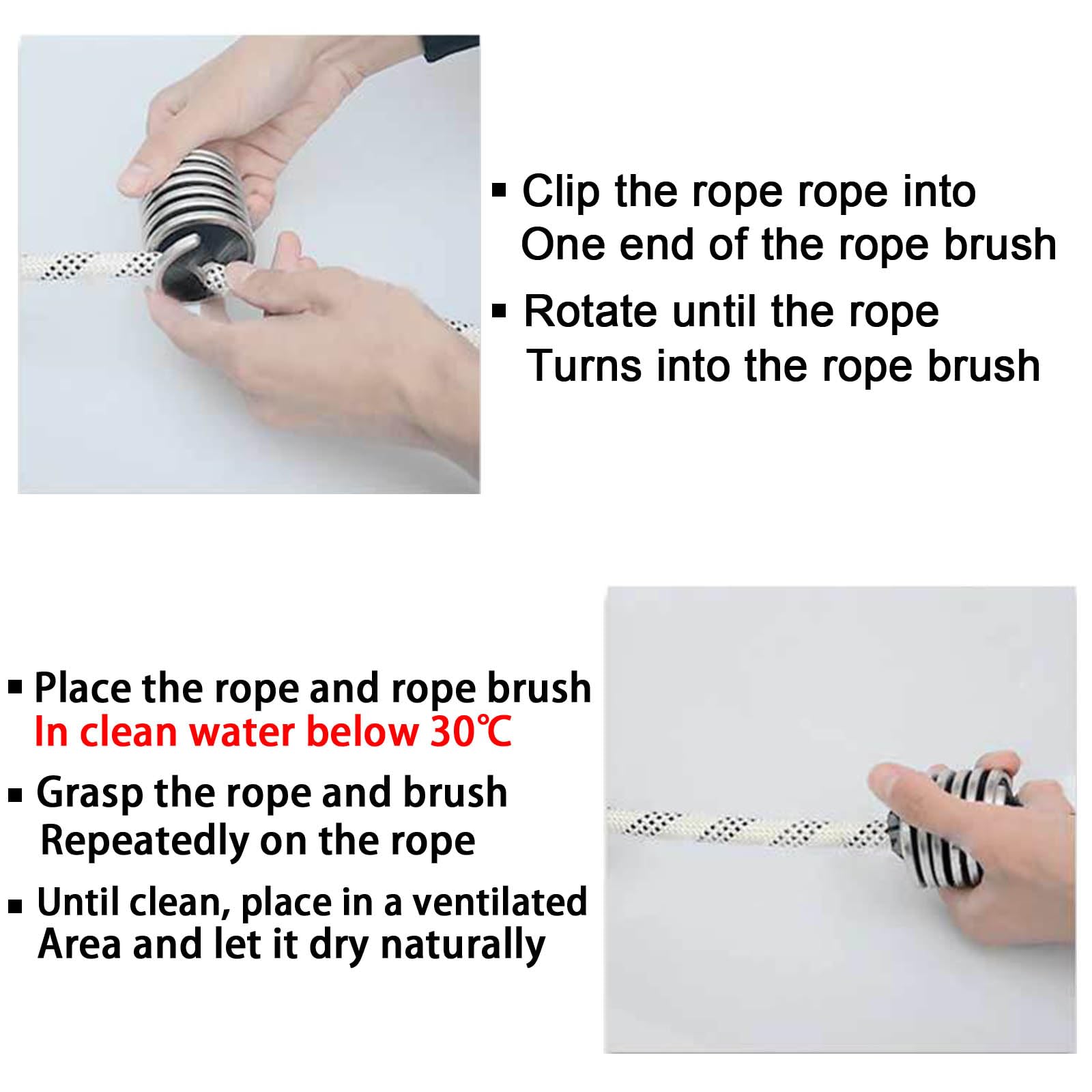 ▪ Clip the rope rope into One end of the rope brush

▪ Rotate until the rope Turns into the rope brush

▪ Place the rope and rope brush In clean water below 30℃

▪ Grasp the rope and brush Repeatedly on the rope

▪ Until clean, place in a ventilated Area and let it dry naturally