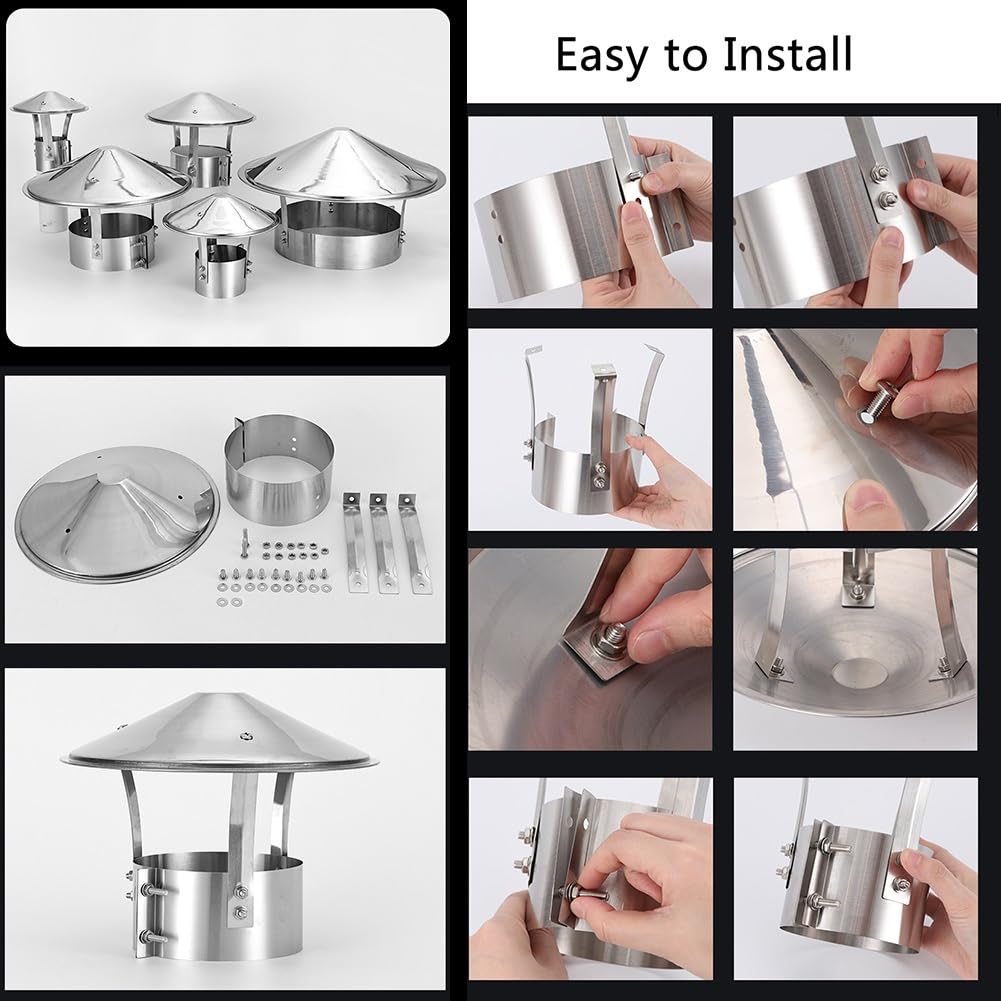 Easy to Install