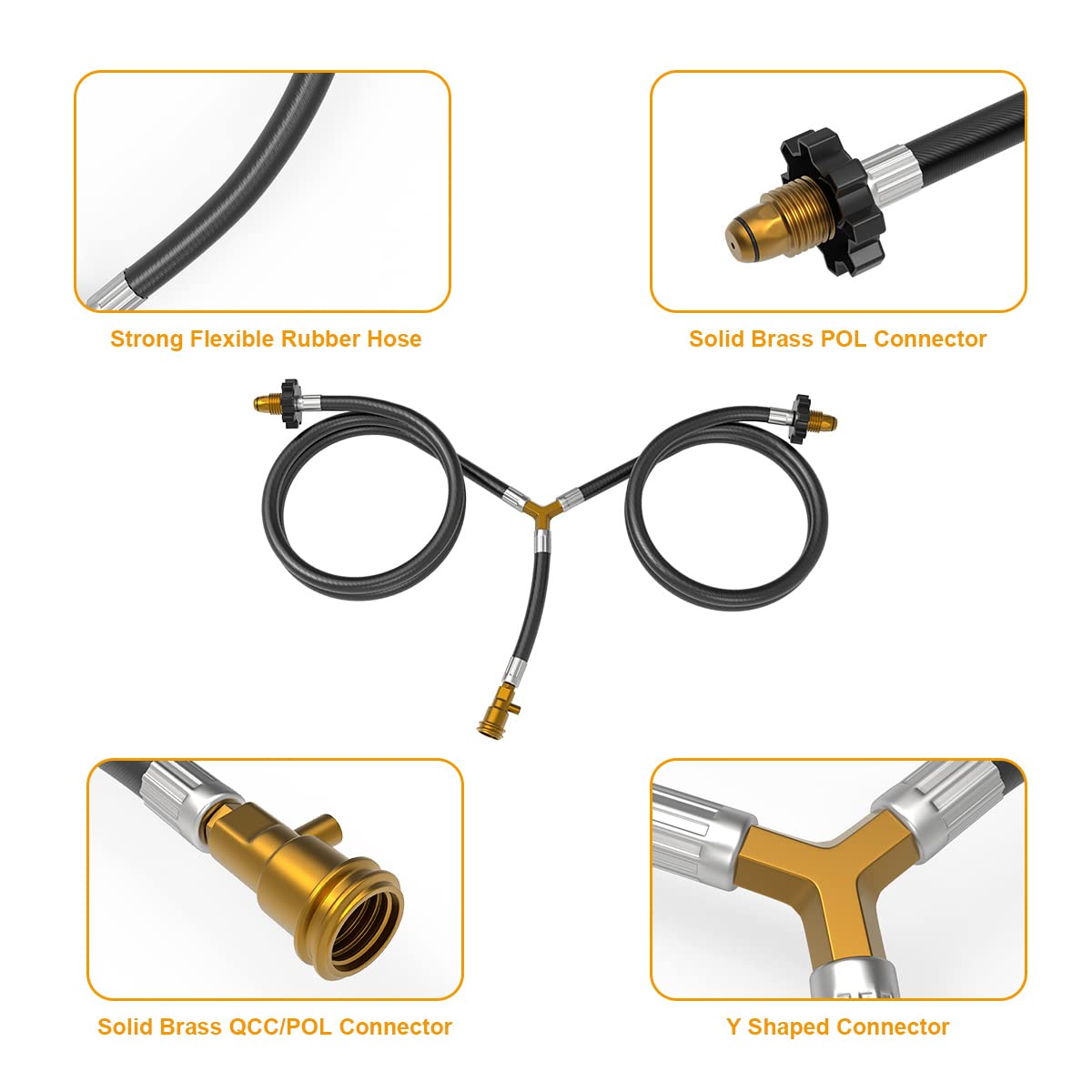 Strong Flexible Rubber Hose

Solid Brass POL Connector

Solid Brass QCC/POL Connector

Y Shaped Connector