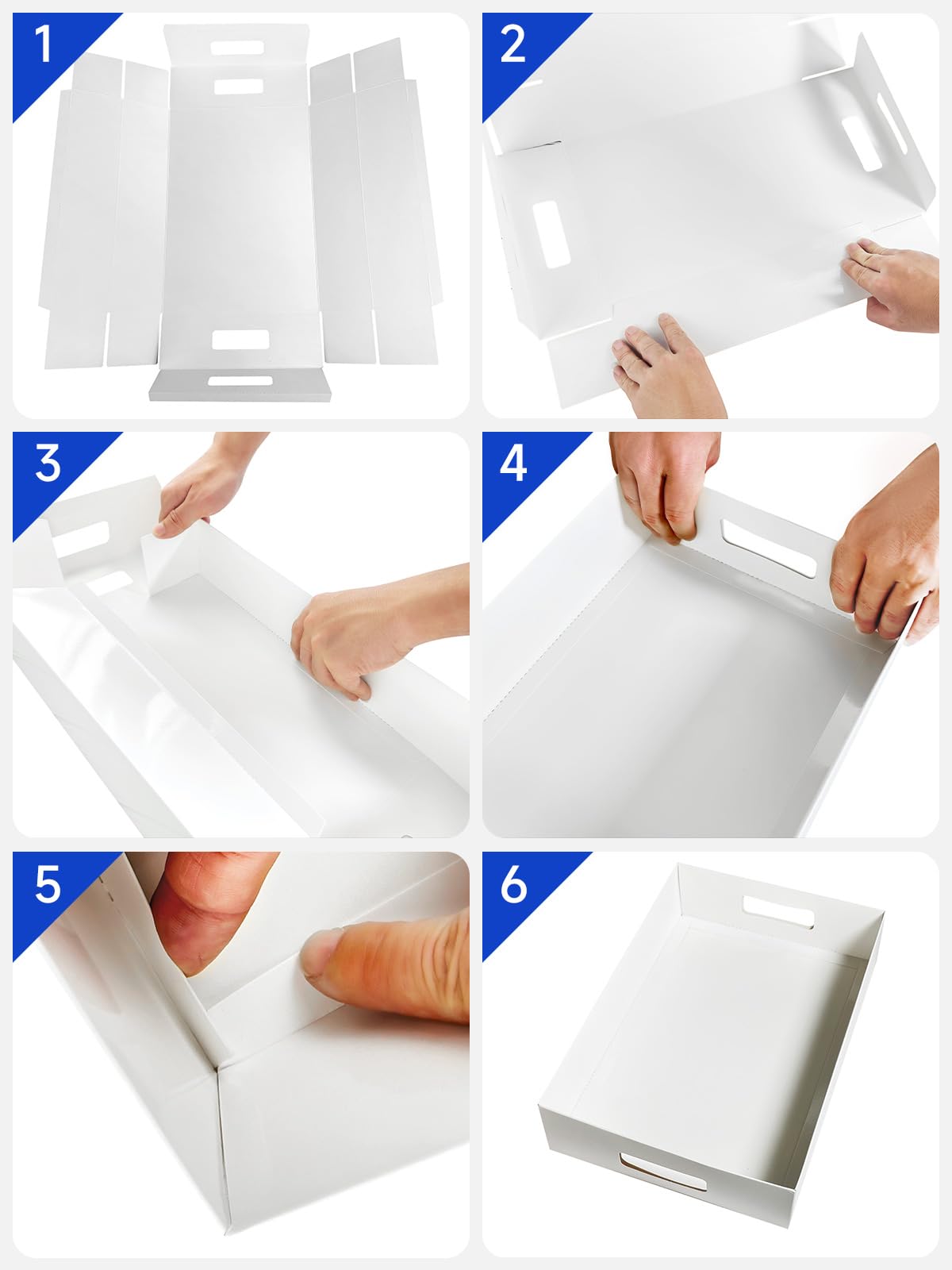 1

2

3

4

5

6