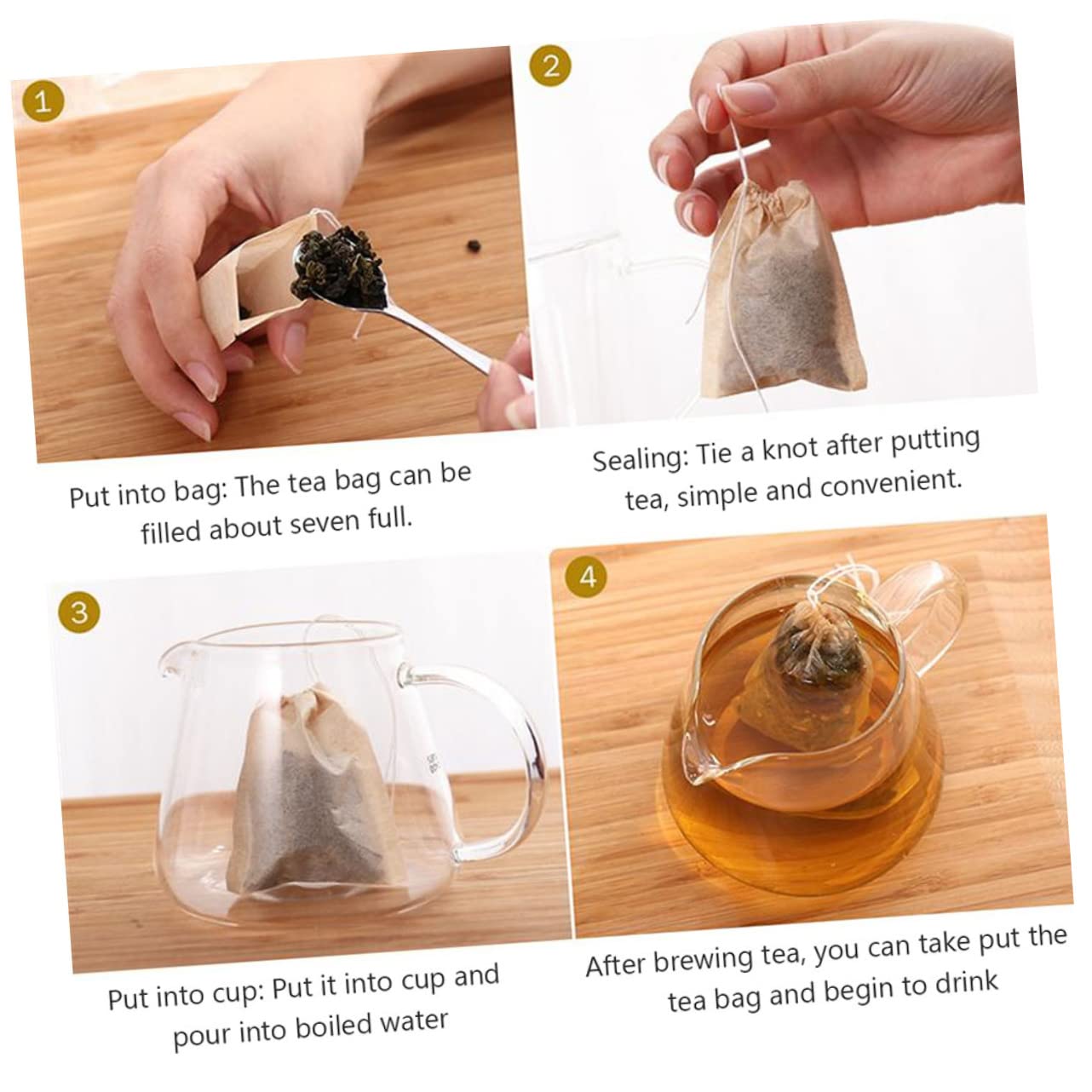 1

Put into bag: The tea bag can be filled about seven full.

2

Sealing: Tie a knot after putting tea, simple and convenient.

3

Put into cup: Put it into cup and pour into boiled water

4

After brewing tea, you can take put the tea bag and begin to drink