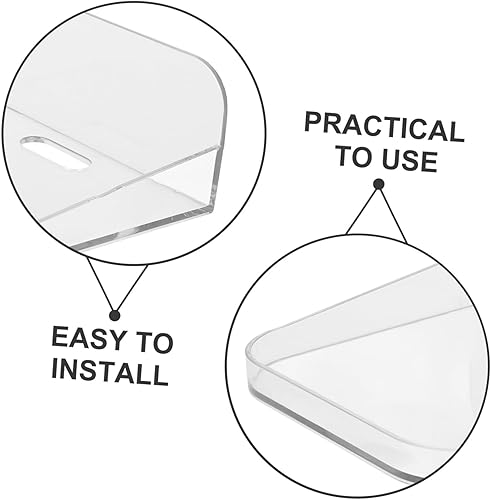 PRACTICAL
TO USE

EASY TO
INSTALL