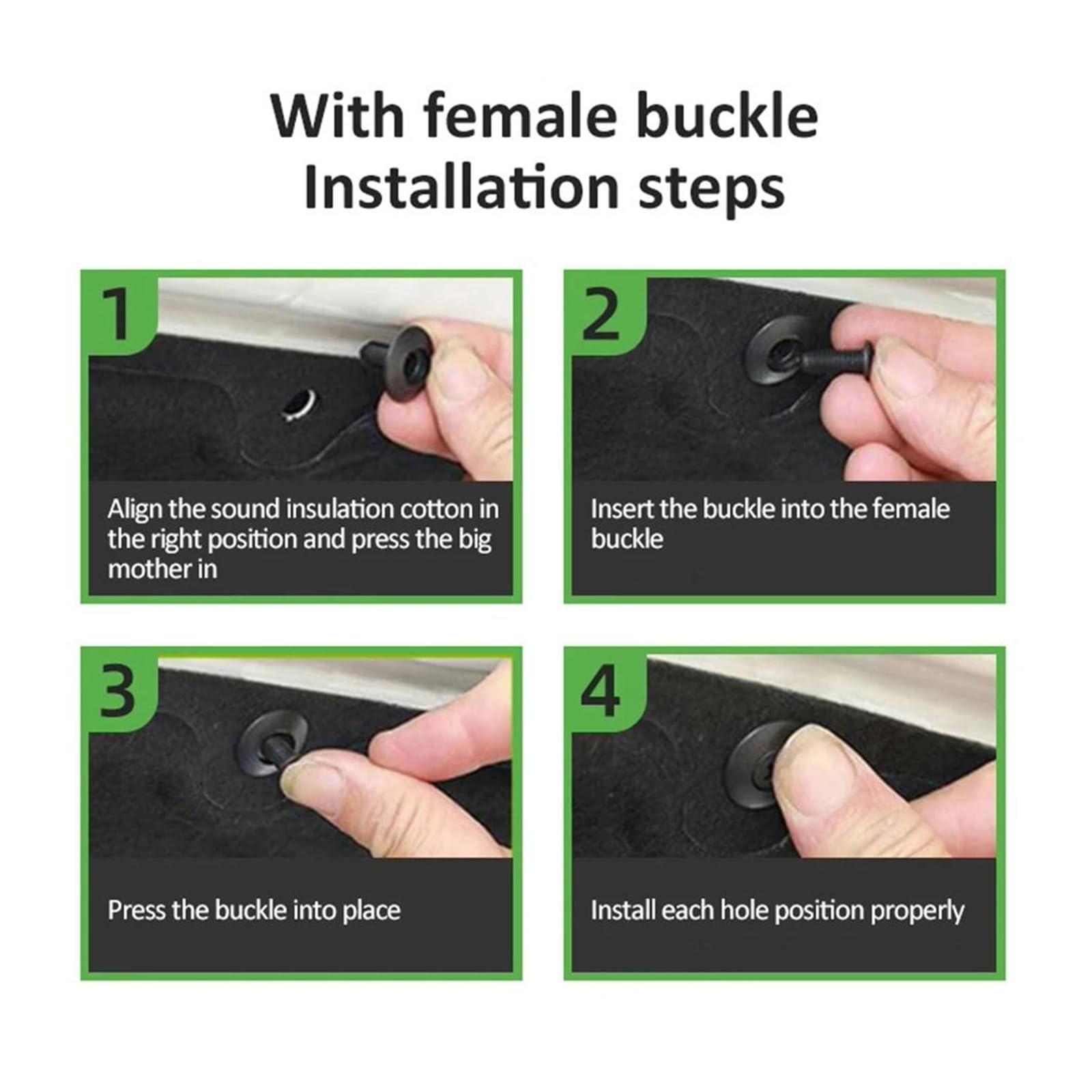 With female buckle
Installation steps

1

Align the sound insulation cotton in the right position and press the big mother in

2

Insert the buckle into the female buckle

3

Press the buckle into place

4

Install each hole position properly