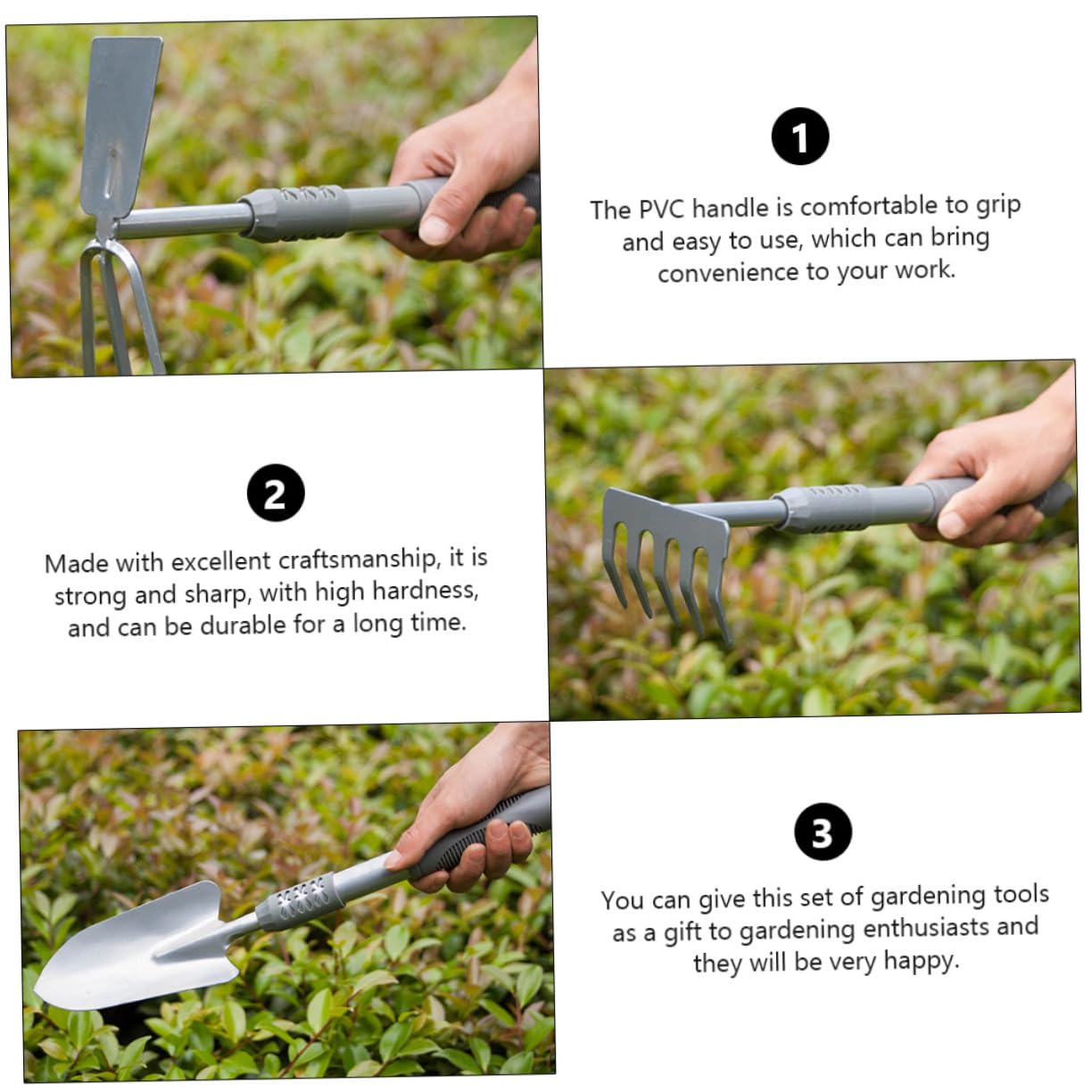 1

The PVC handle is comfortable to grip and easy to use, which can bring convenience to your work.

2

Made with excellent craftsmanship, it is strong and sharp, with high hardness, and can be durable for a long time.

3

You can give this set of gardening tools as a gift to gardening enthusiasts and they will be very happy.