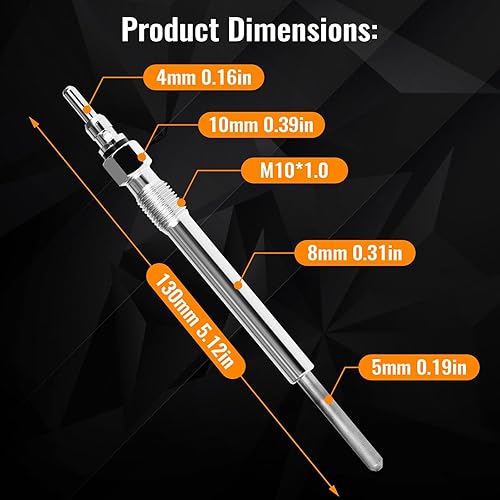 Product Dimensions:

4mm 0.16in

10mm 0.39in

M10*1.0

8mm 0.31in

130mm 5.12in

5mm 0.19in