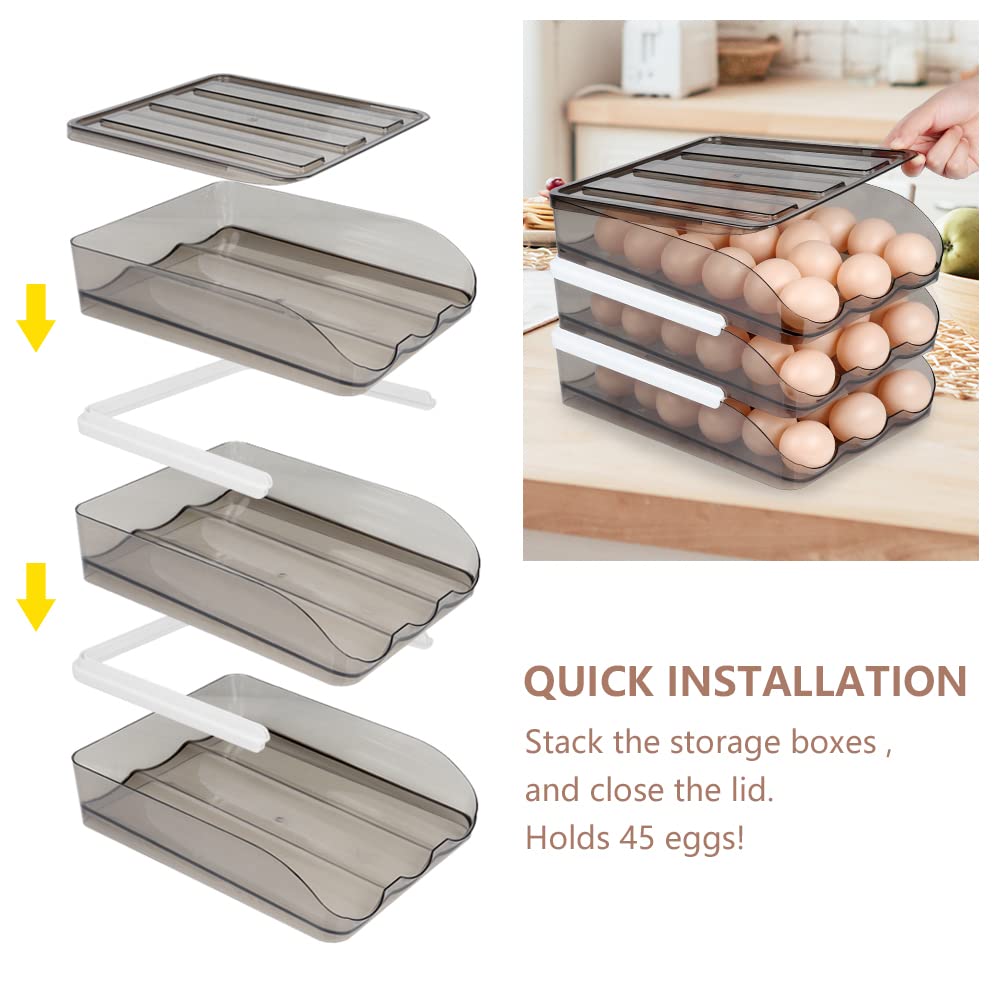 QUICK INSTALLATION

Stack the storage boxes , and close the lid.
Holds 45 eggs!