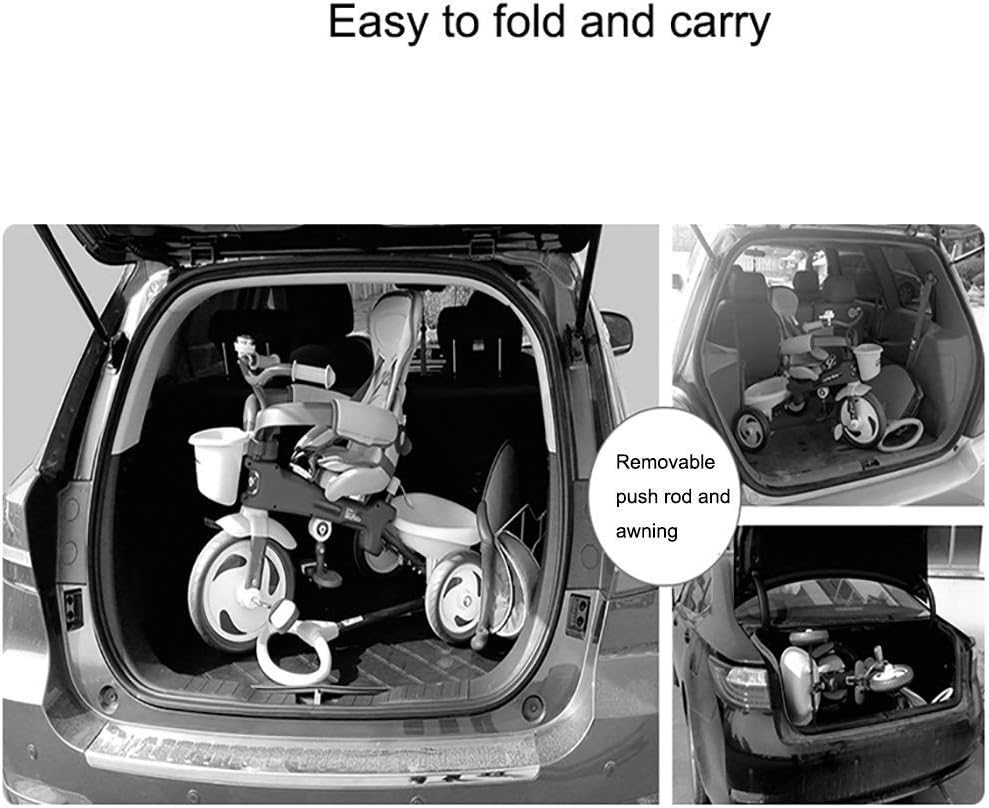 Easy to fold and carry

Removable push rod and awning