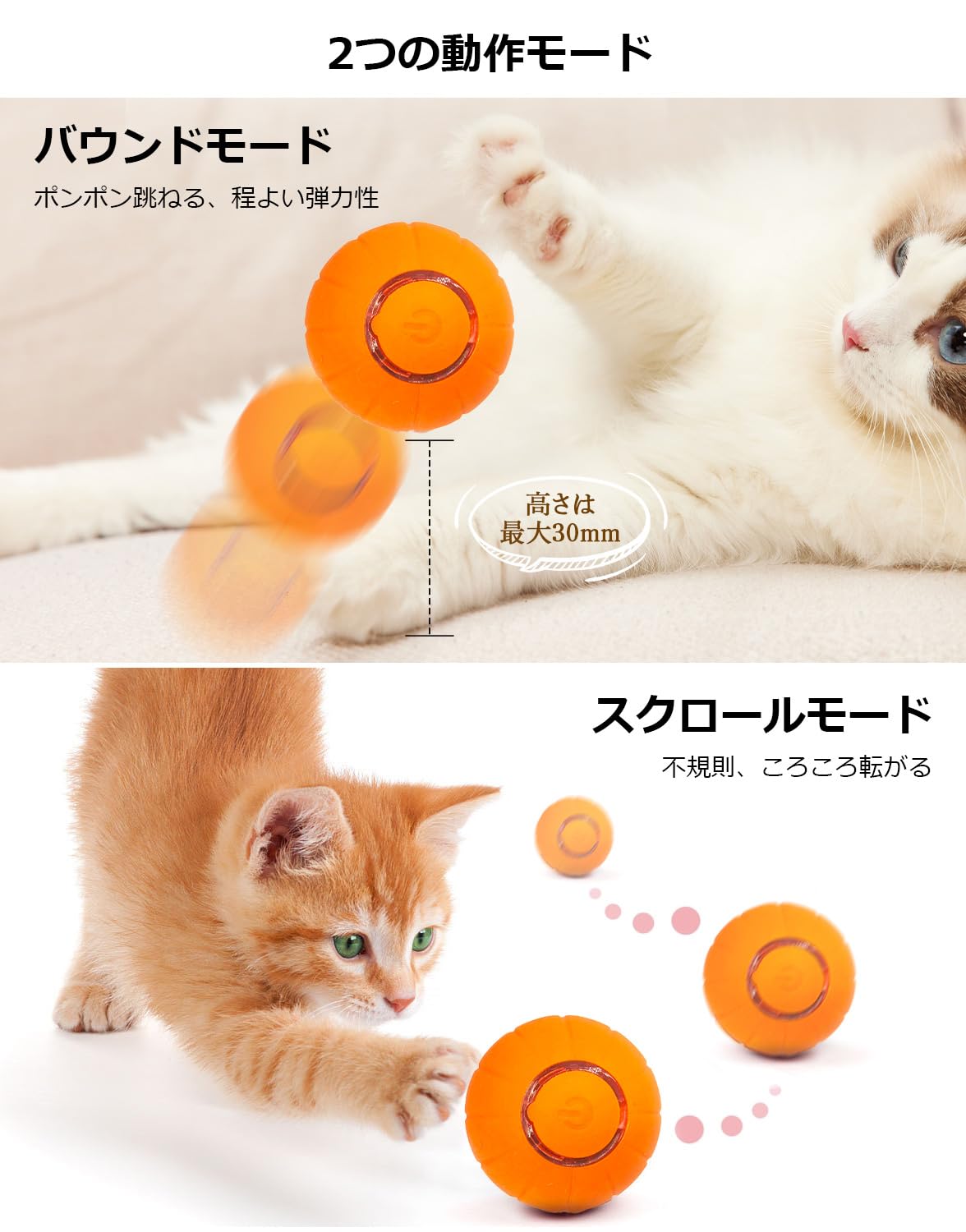 2つの動作モード

バウンドモード

ポンポン跳ねる、程よい弾力性

高さは
最大30mm

スクロールモード

不規則、ころころ転がる