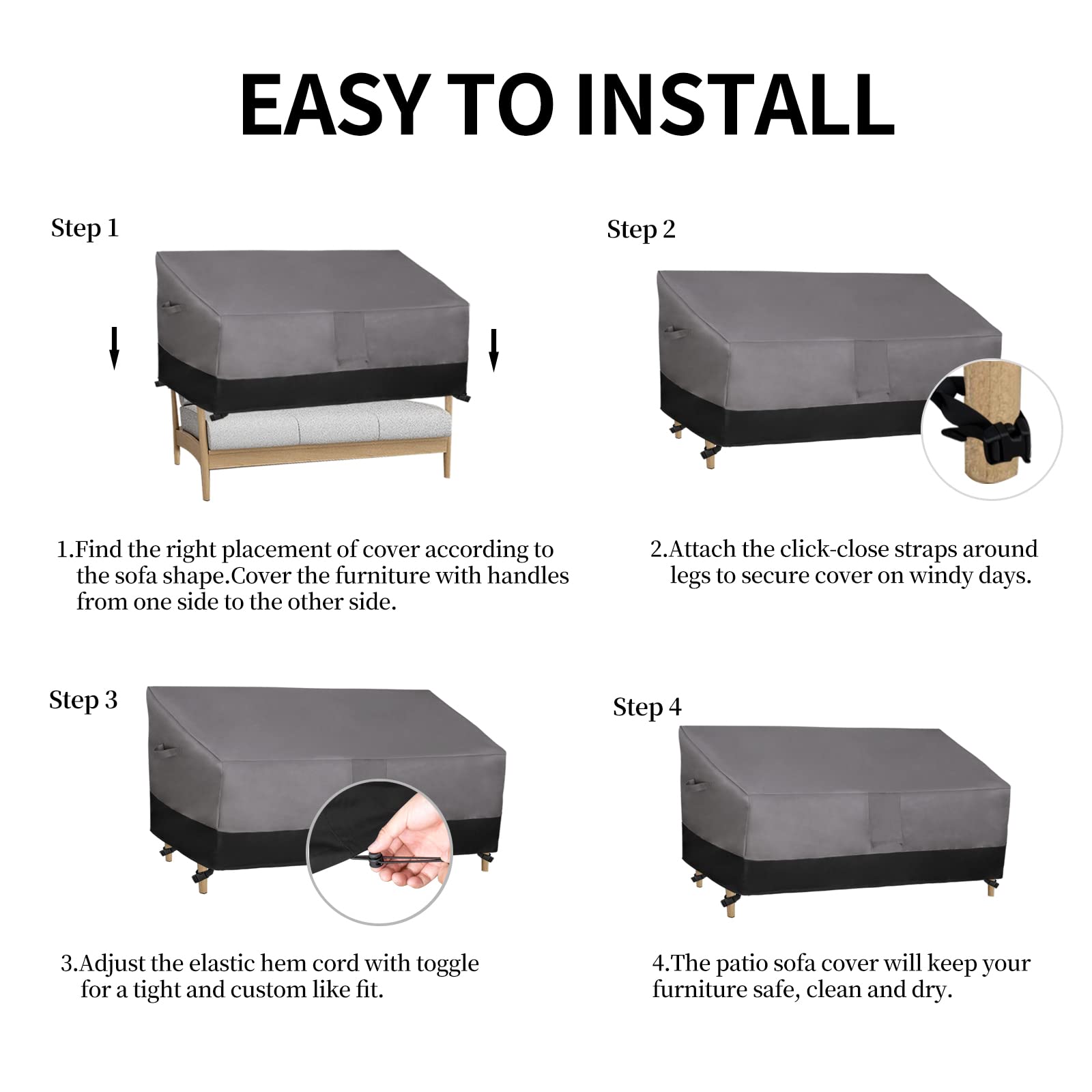 EASY TO INSTALL

Step 1

1.Find the right placement of cover according to the sofa shape.Cover the furniture with handles from one side to the other side.

Step 2

2.Attach the click-close straps around legs to secure cover on windy days.

Step 3

3.Adjust the elastic hem cord with toggle for a tight and custom like fit.

Step 4

4.The patio sofa cover will keep your furniture safe, clean and dry.