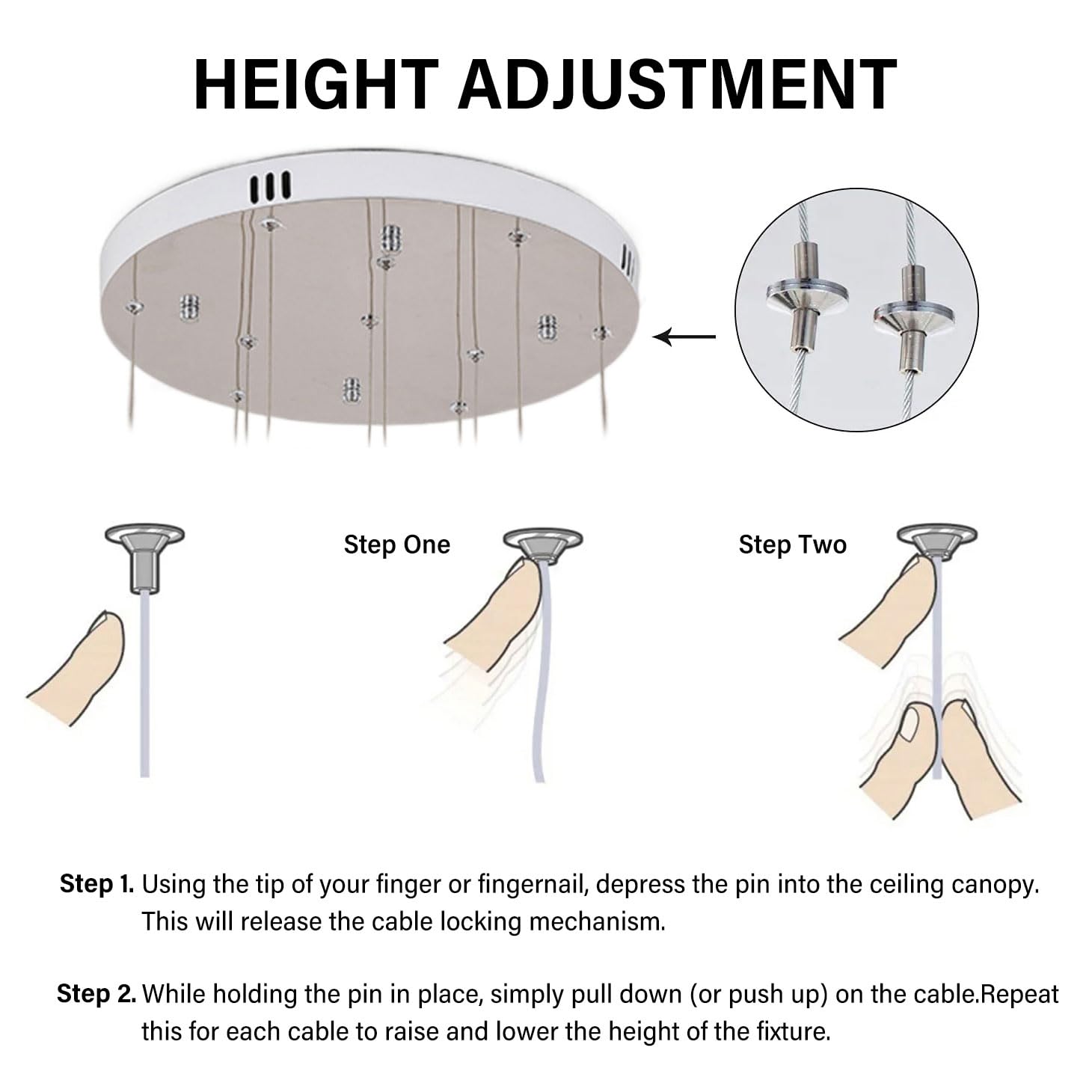 HEIGHT ADJUSTMENT

Step One

Step Two

Step 1. Using the tip of your finger or fingernail, depress the pin into the ceiling canopy. This will release the cable locking mechanism.

Step 2. While holding the pin in place, simply pull down (or push up) on the cable.Repeat this for each cable to raise and lower the height of the fixture.