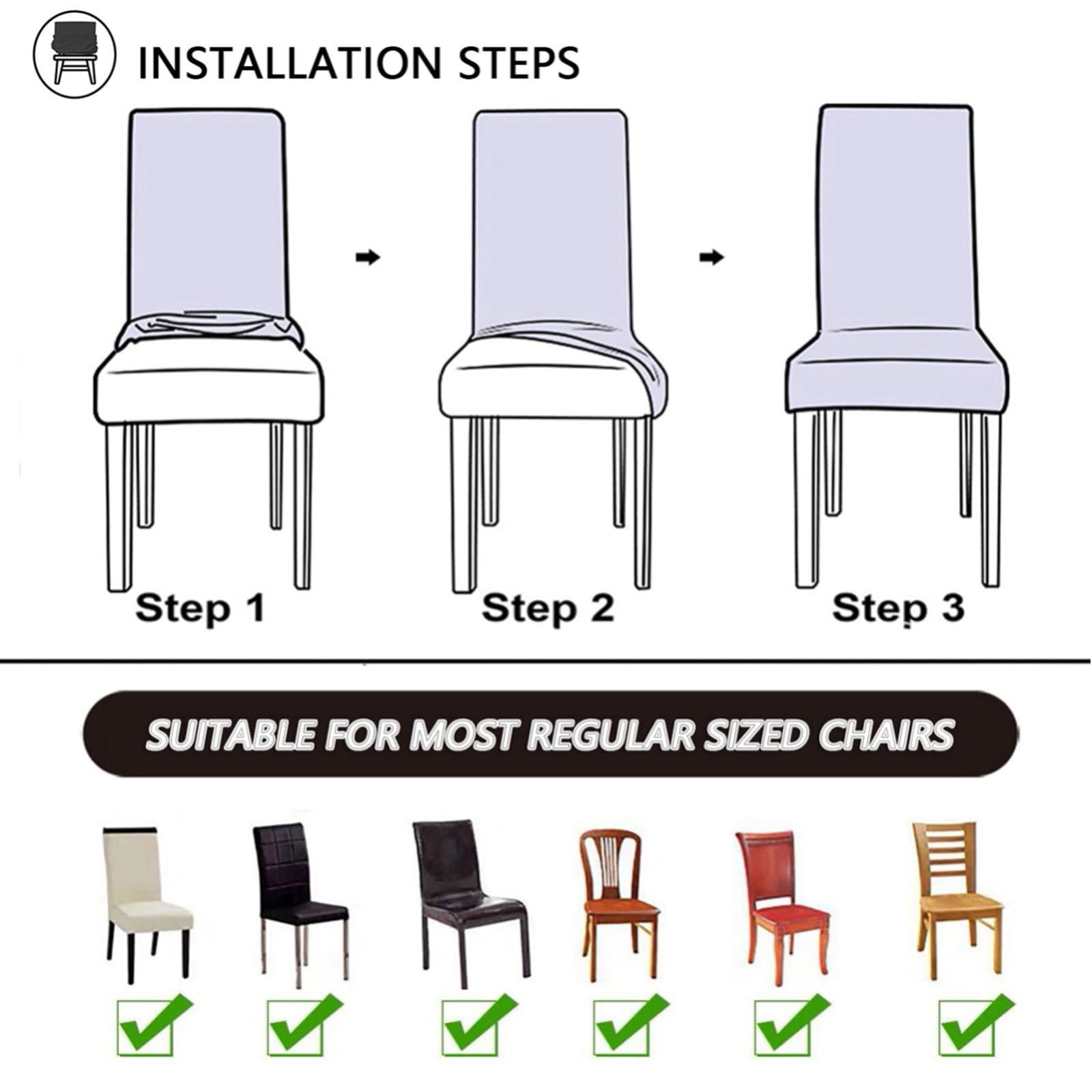 INSTALLATION STEPS

Step 1

Step 2

Step 3

SUITABLE FOR MOST REGULAR SIZED CHAIRS