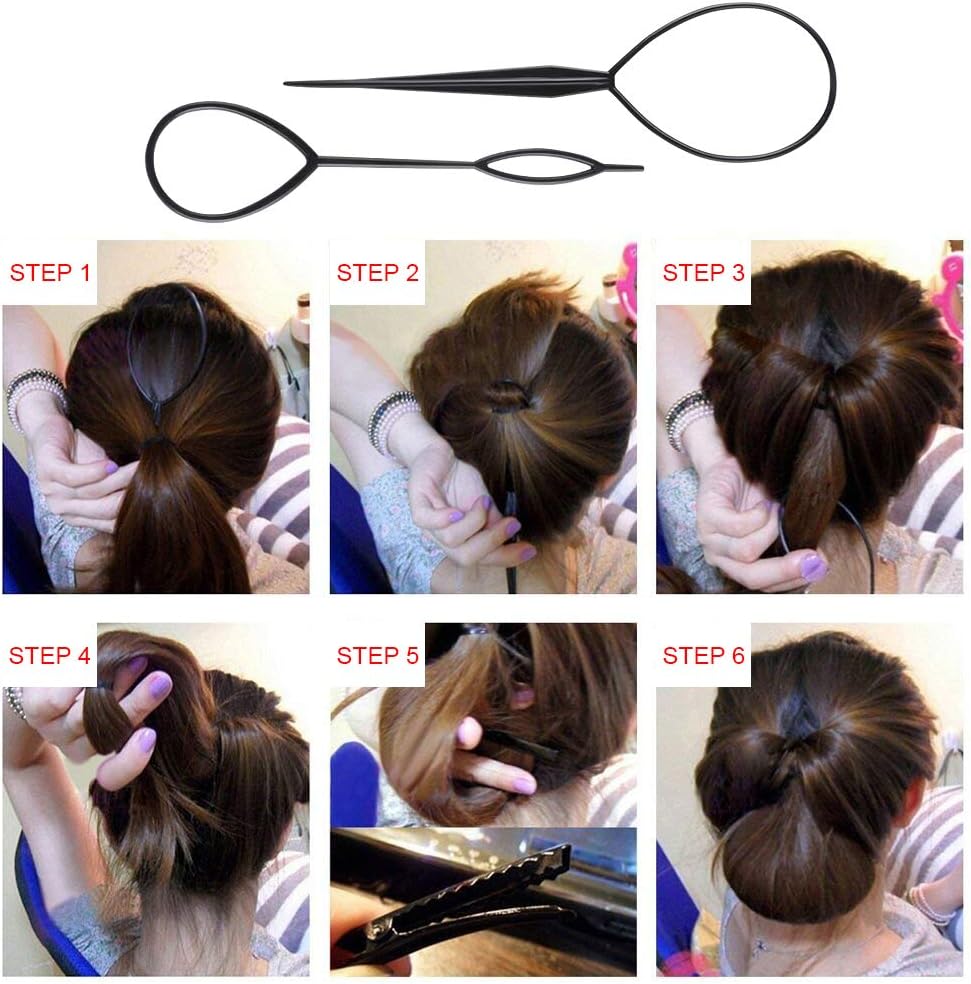 STEP 1

STEP 2

STEP 3

STEP 4

STEP 5

STEP 6