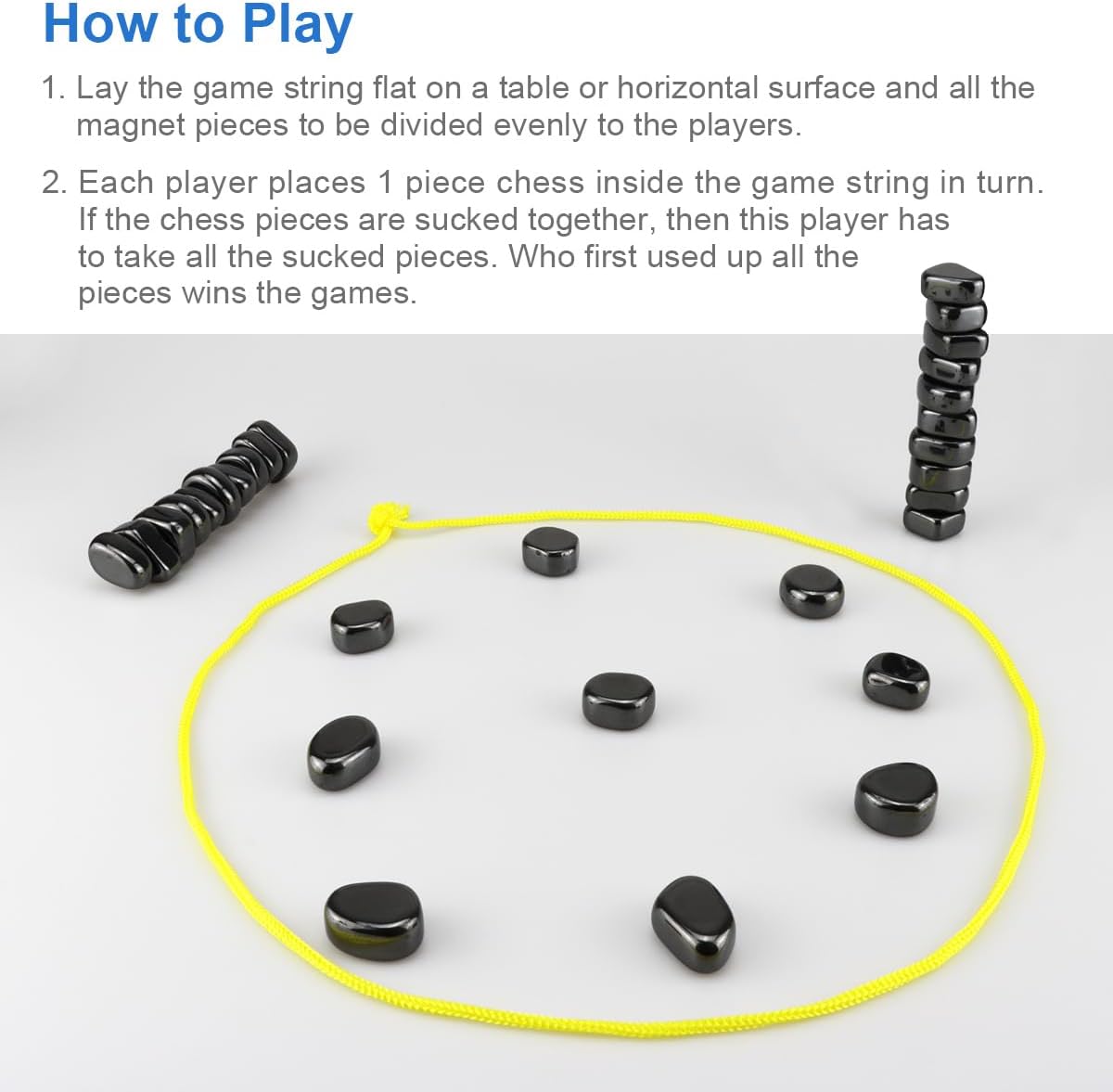 How to Play

1. Lay the game string flat on a table or horizontal surface and all the magnet pieces to be divided evenly to the players.

2. Each player places 1 piece chess inside the game string in turn. If the chess pieces are sucked together, then this player has to take all the sucked pieces. Who first used up all the pieces wins the games.