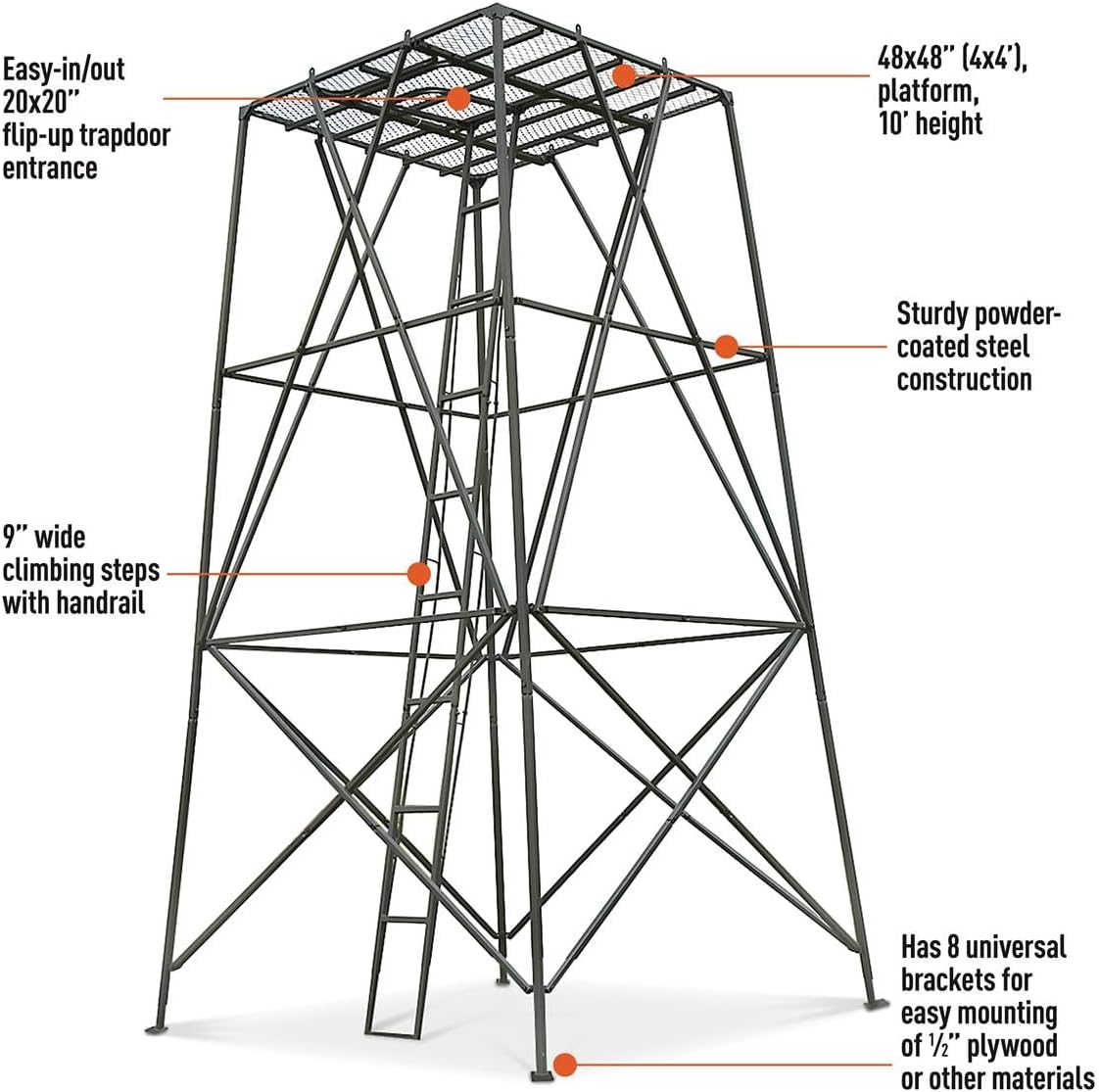 Easy-in/out 20x20" flip-up trapdoor entrance

48x48" (4x4'), platform, 10' height

Sturdy powder-coated steel construction

9" wide climbing steps with handrail

Has 8 universal brackets for easy mounting of ½" plywood or other materials