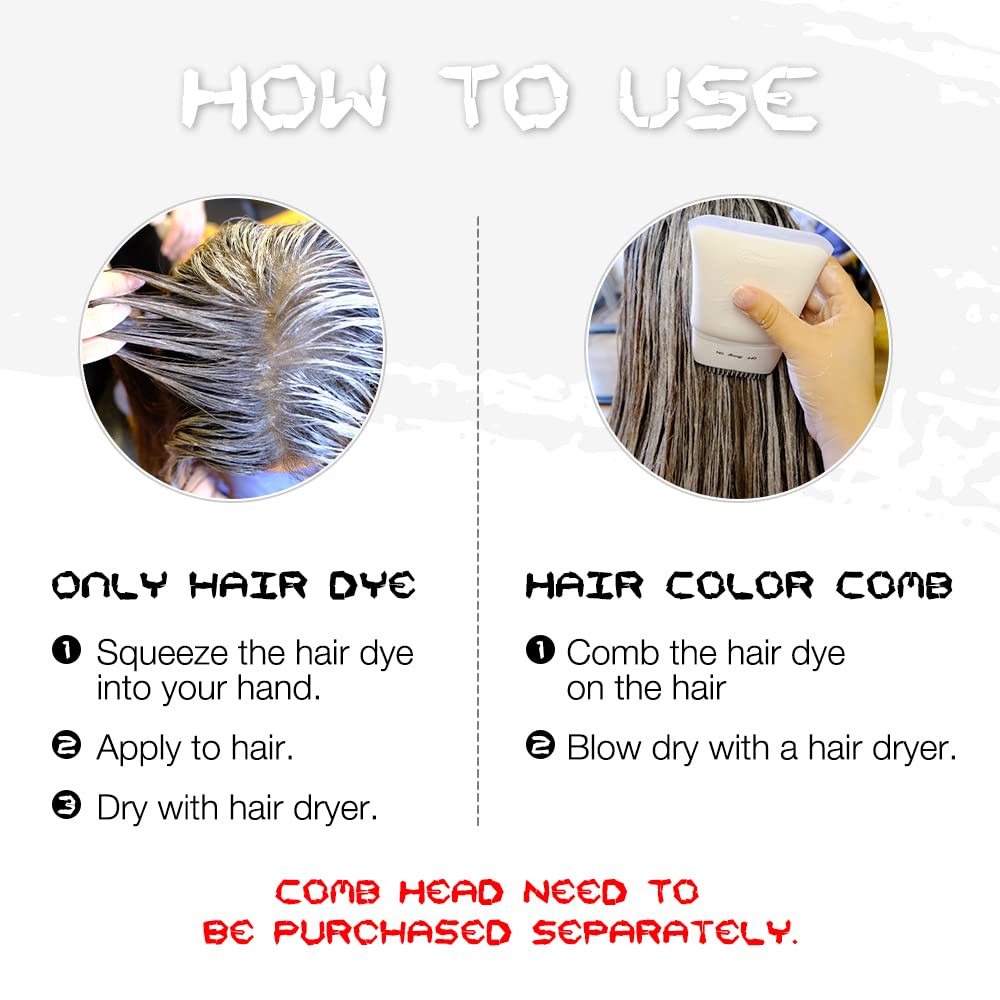 HOW TO USE

ONLY HAIR DYE

❶ Squeeze the hair dye into your hand.

❷ Apply to hair.

❸ Dry with hair dryer.

HAIR COLOR COMB

❶ Comb the hair dye on the hair

❷ Blow dry with a hair dryer.

COMB HEAD NEED TO BE PURCHASED SEPARATELY.