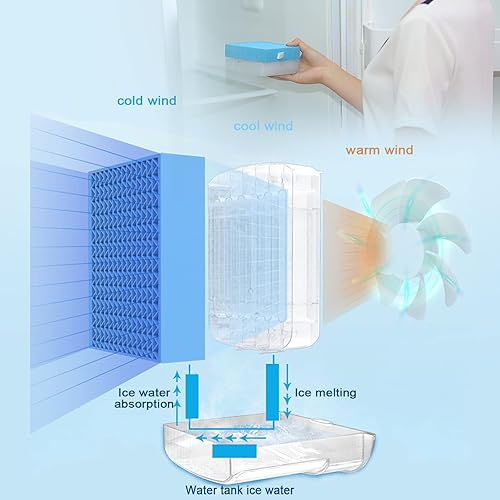 cold wind

cool wind

warm wind

Ice water absorption

Ice melting

Water tank ice water