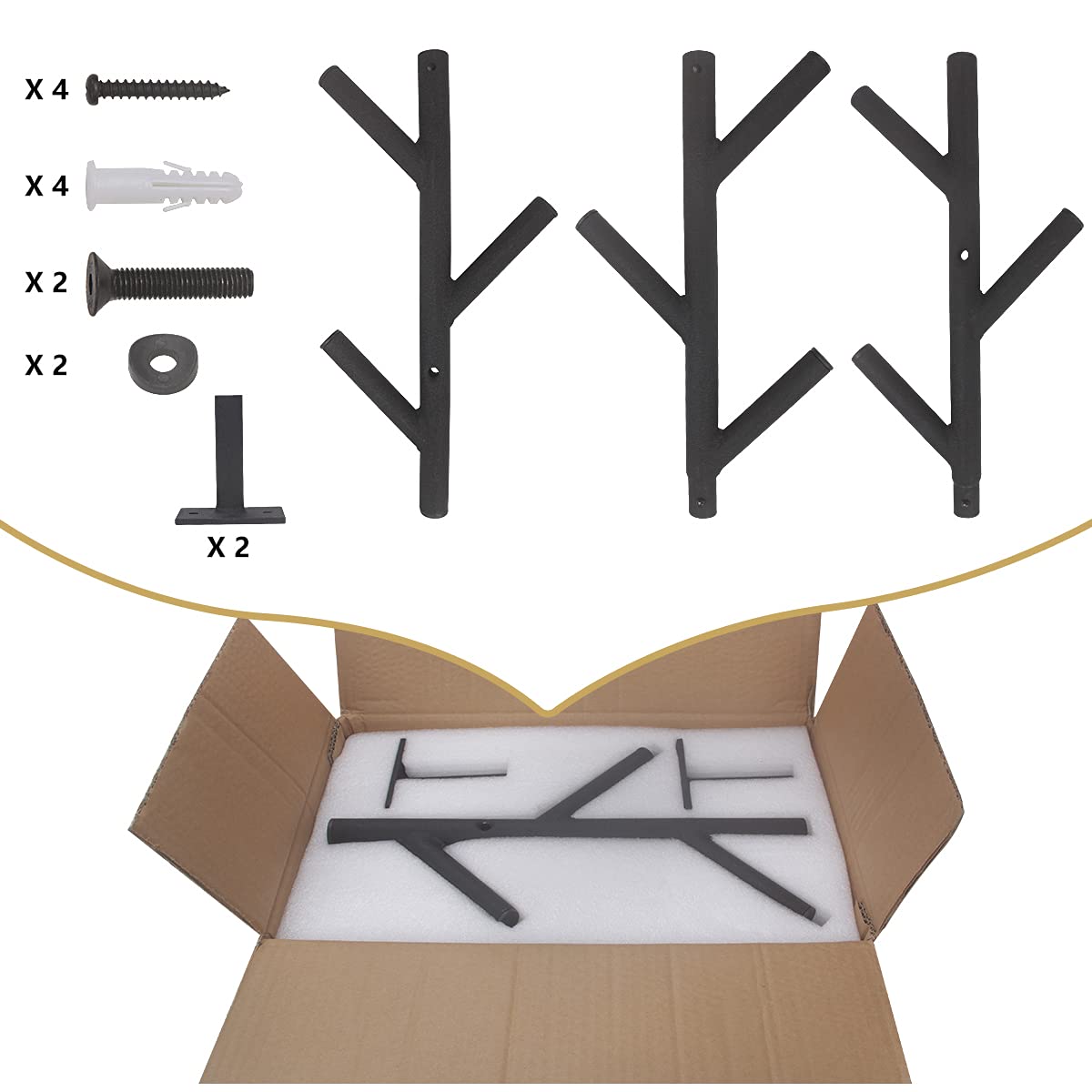 X 4
X 4
X 2
X 2
X 2