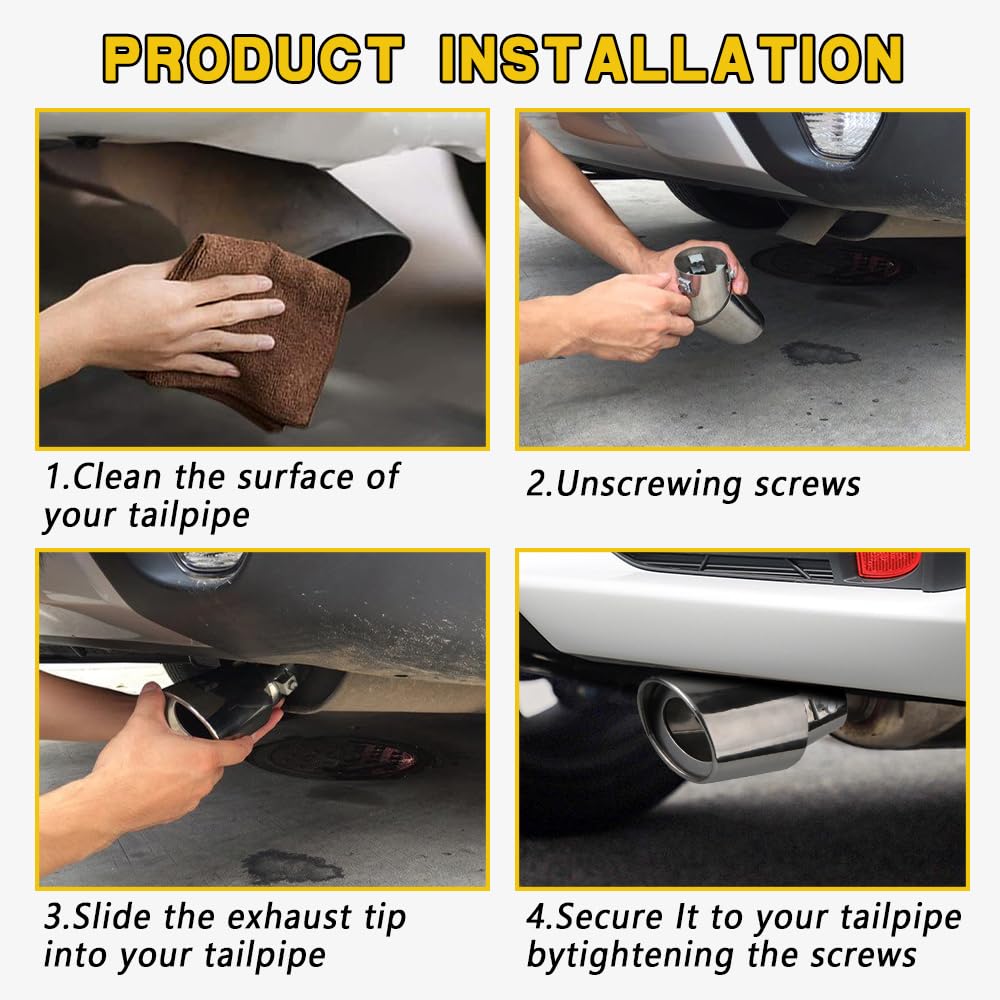 PRODUCT INSTALLATION

1.Clean the surface of your tailpipe

2.Unscrewing screws

3.Slide the exhaust tip into your tailpipe

4.Secure It to your tailpipe bytightening the screws