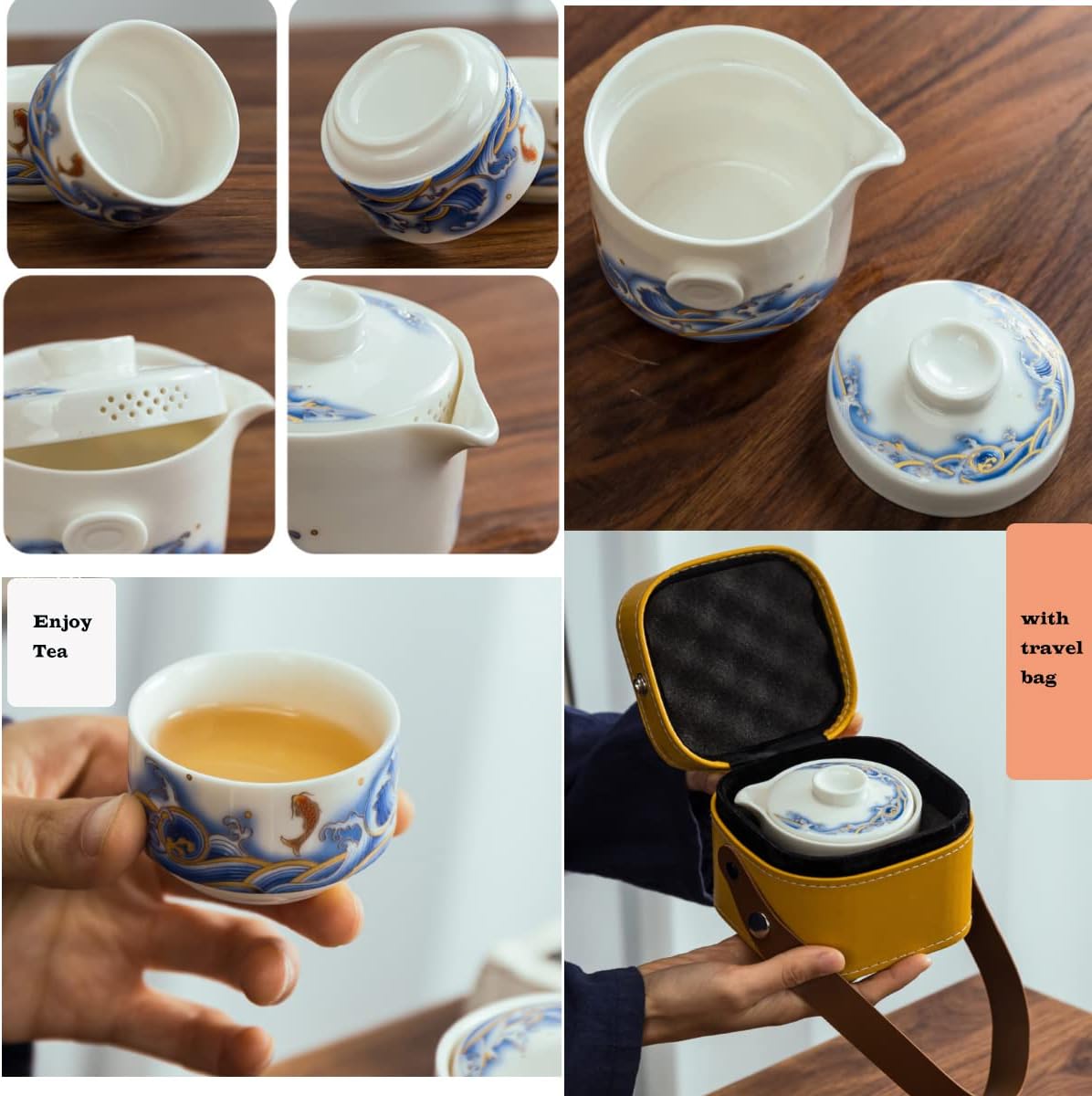 Enjoy Tea

with travel bag