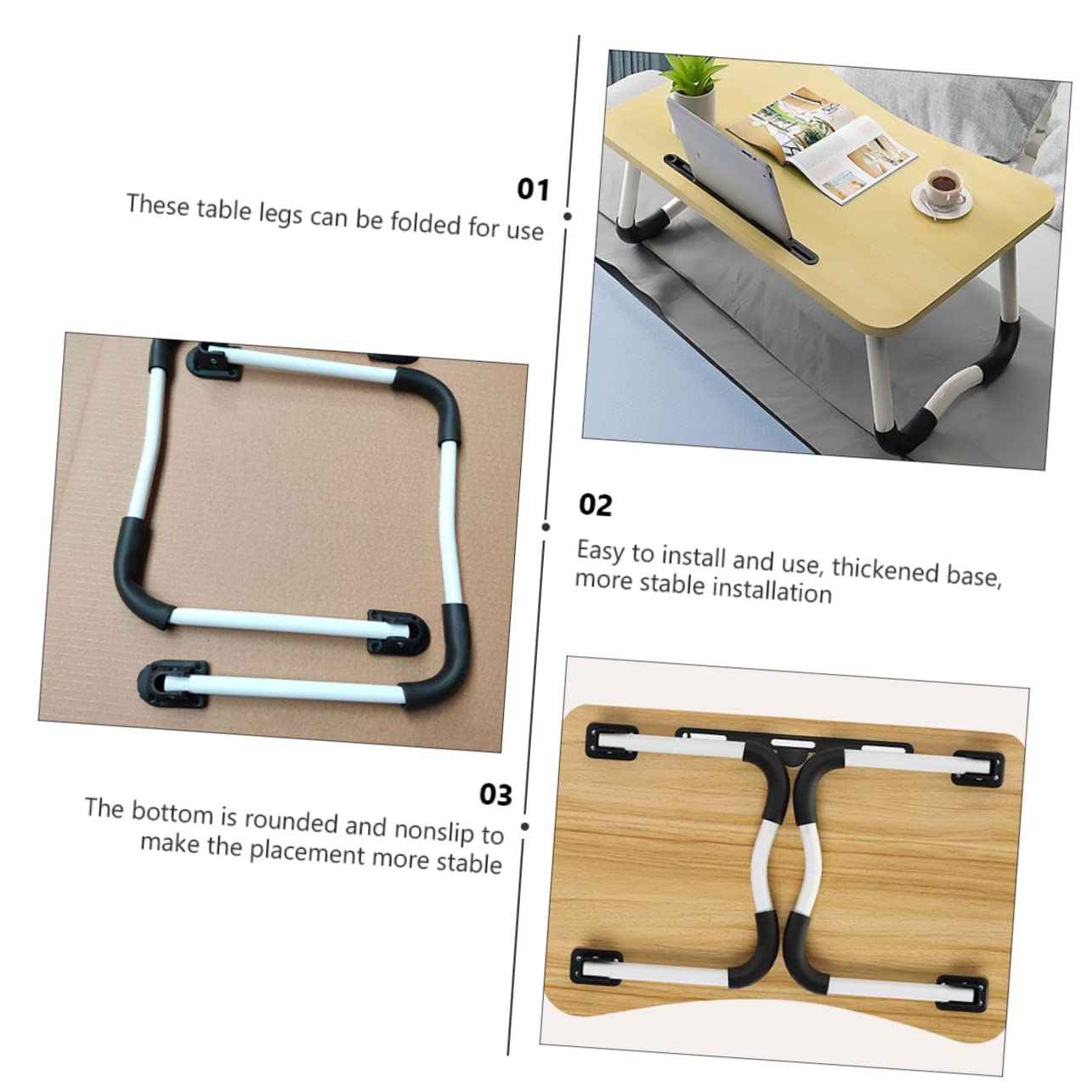 01
These table legs can be folded for use

02
Easy to install and use, thickened base, more stable installation

03
The bottom is rounded and nonslip to make the placement more stable