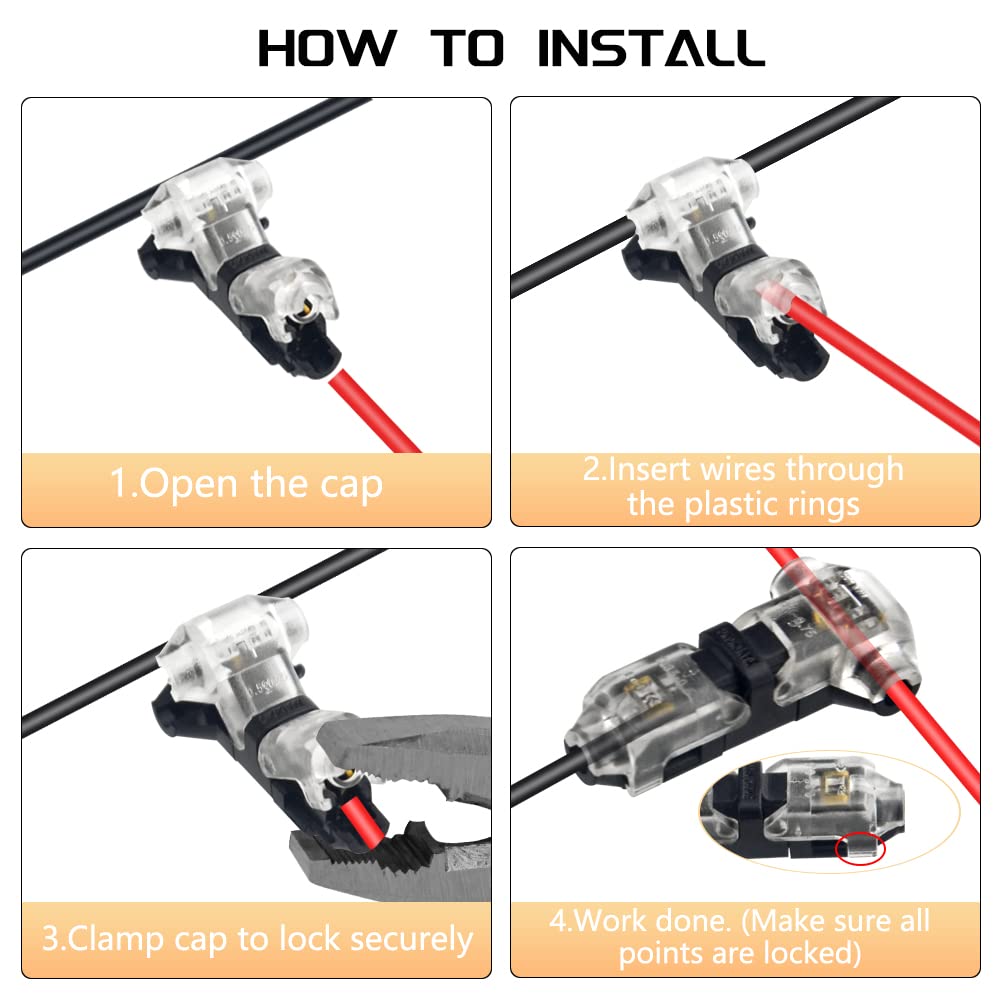 HOW TO INSTALL

1.Open the cap

2.Insert wires through the plastic rings

3.Clamp cap to lock securely

4.Work done. (Make sure all points are locked)